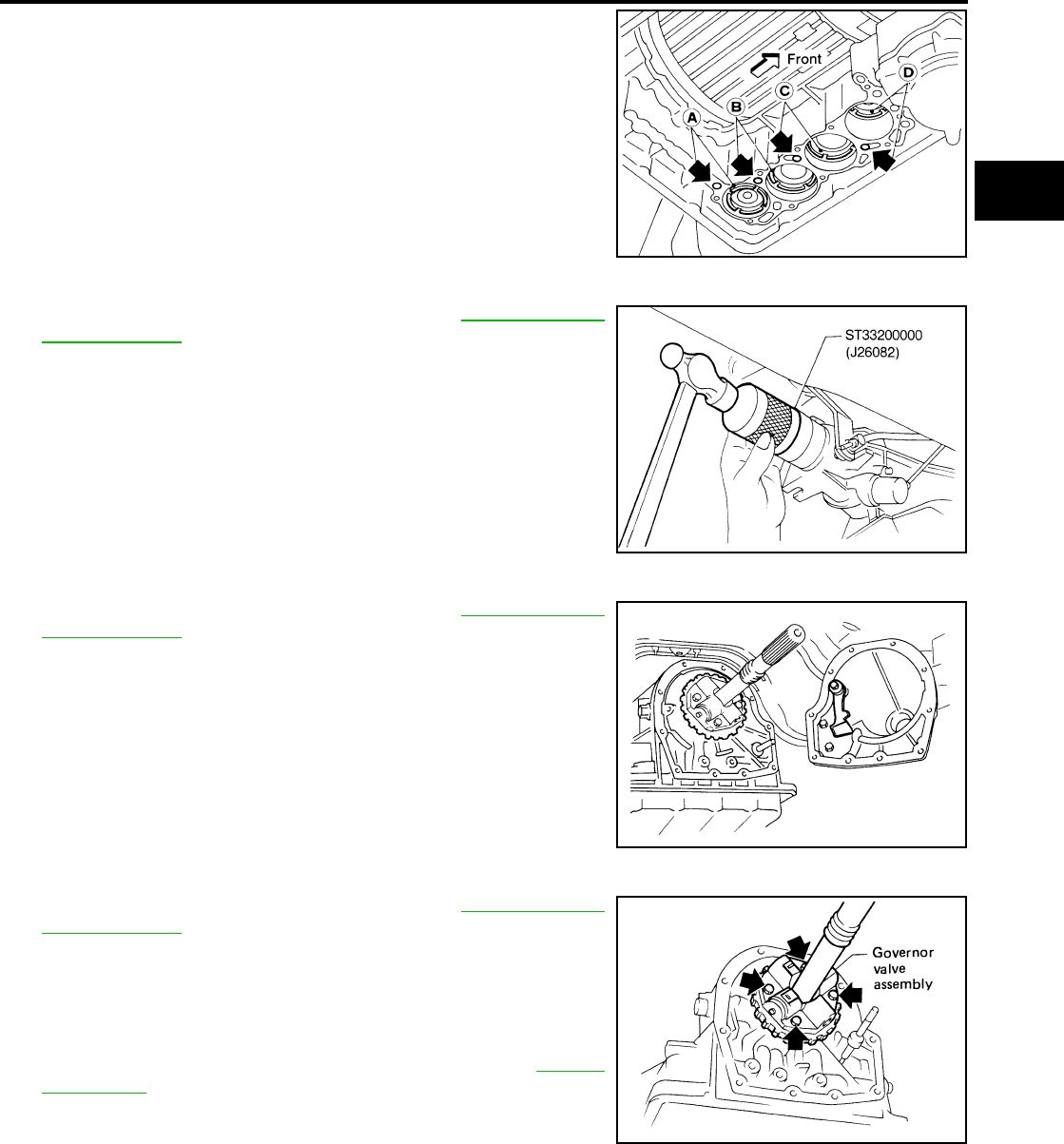 Front

A

B

C

D

ST33200000
(J26082)

Governor valve assembly