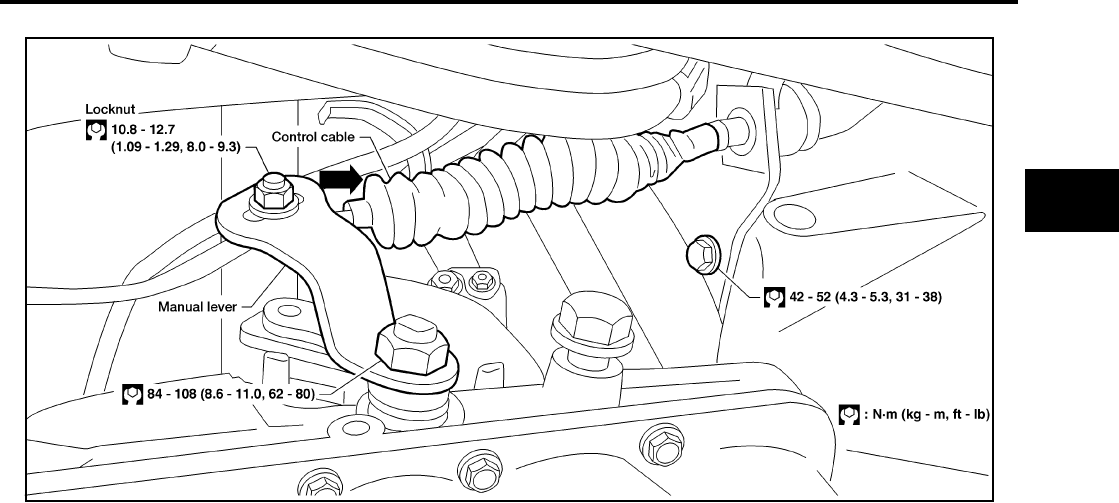 Locknut
10.8 - 12.7
(1.09 - 1.29, 8.0 - 9.3)

Control cable

Manual lever

42 - 52 (4.3 - 5.3, 31 - 38)

84 - 108 (8.6 - 11.0, 62 - 80)

: N·m (kg - m, ft - lb)