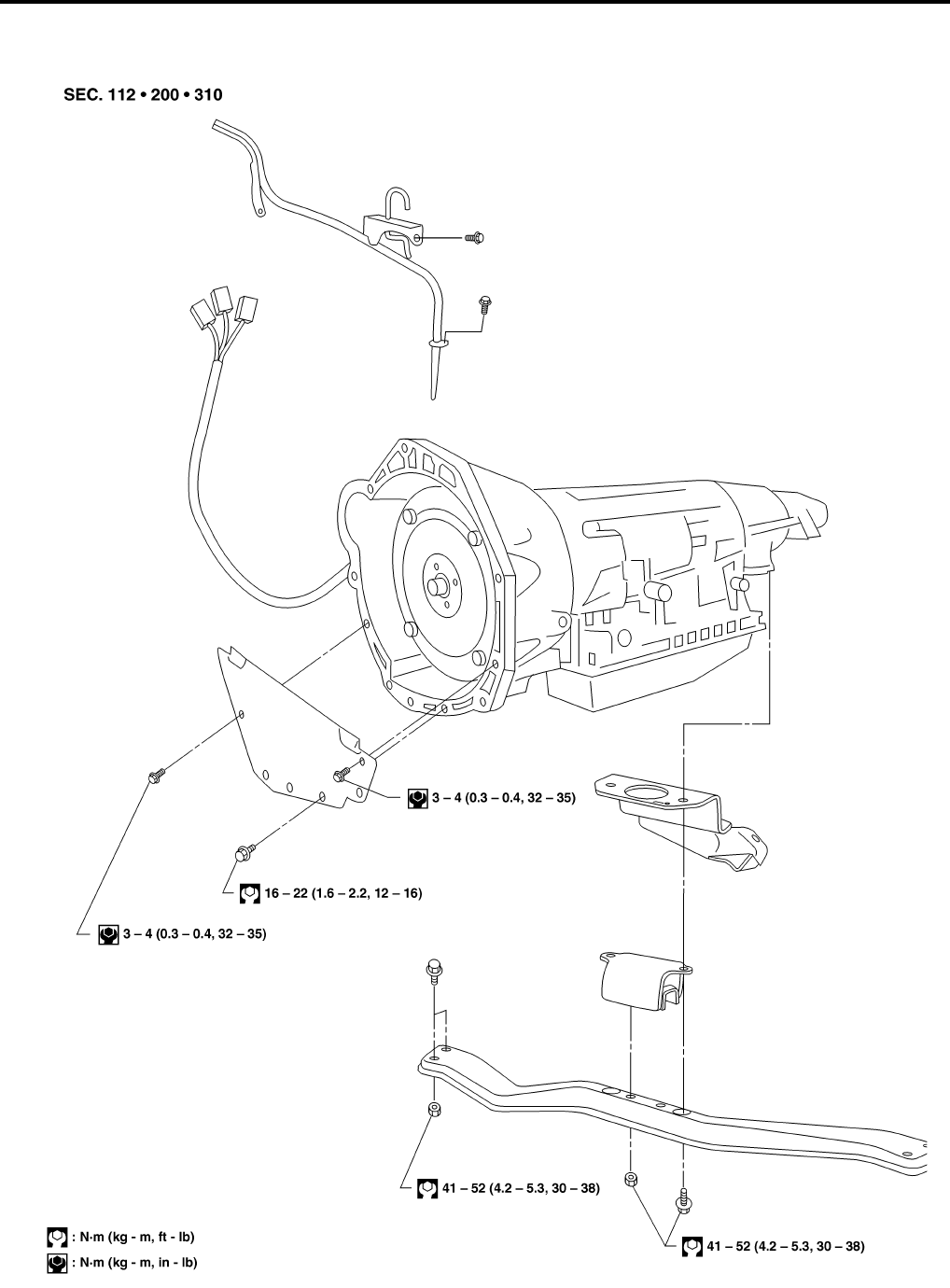 SEC. 112 • 200 • 310

3 – 4 (0.3 – 0.4, 32 – 35)

16 – 22 (1.6 – 2.2, 12 – 16)

3 – 4 (0.3 – 0.4, 32 – 35)

41 – 52 (4.2 – 5.3, 30 – 38)

41 – 52 (4.2 – 5.3, 30 – 38)

: N·m (kg - m, ft - lb)

: N·m (kg - m, in - lb)