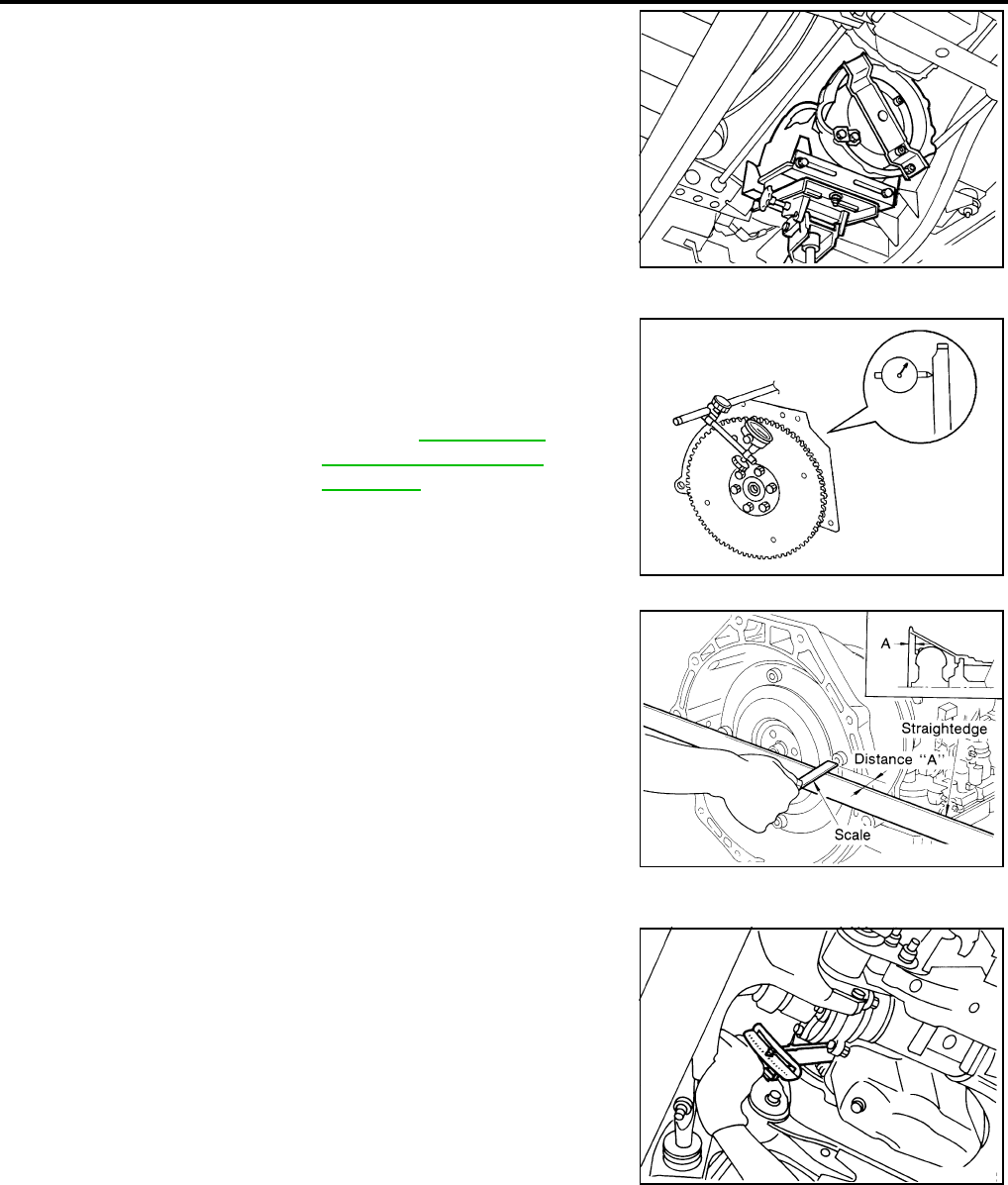 A
Straightedge
Distance "A"
Scale