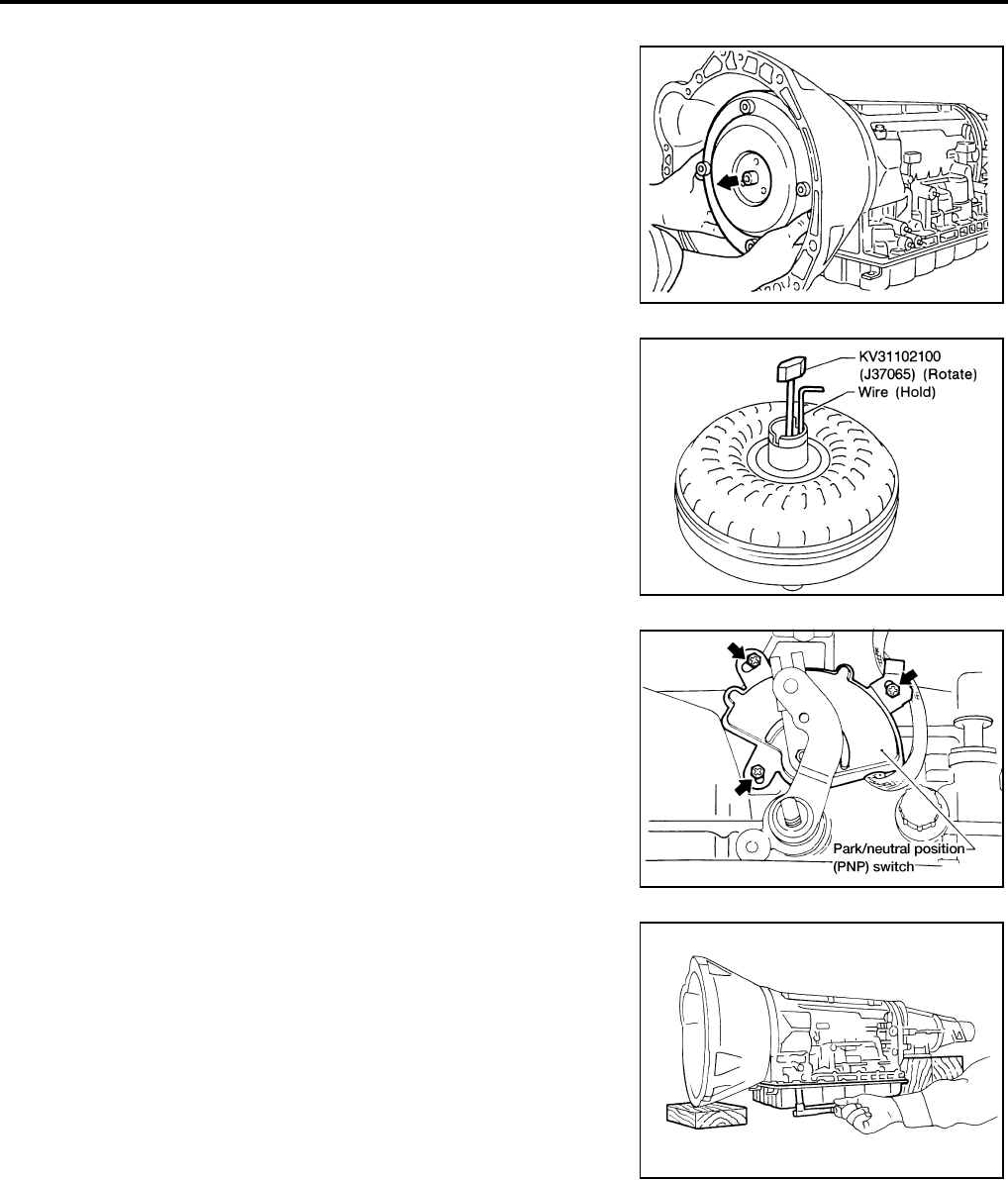 KV31102100
(J37065) (Rotate)
Wire (Hold)

Park/neutral position
(PNP) switch