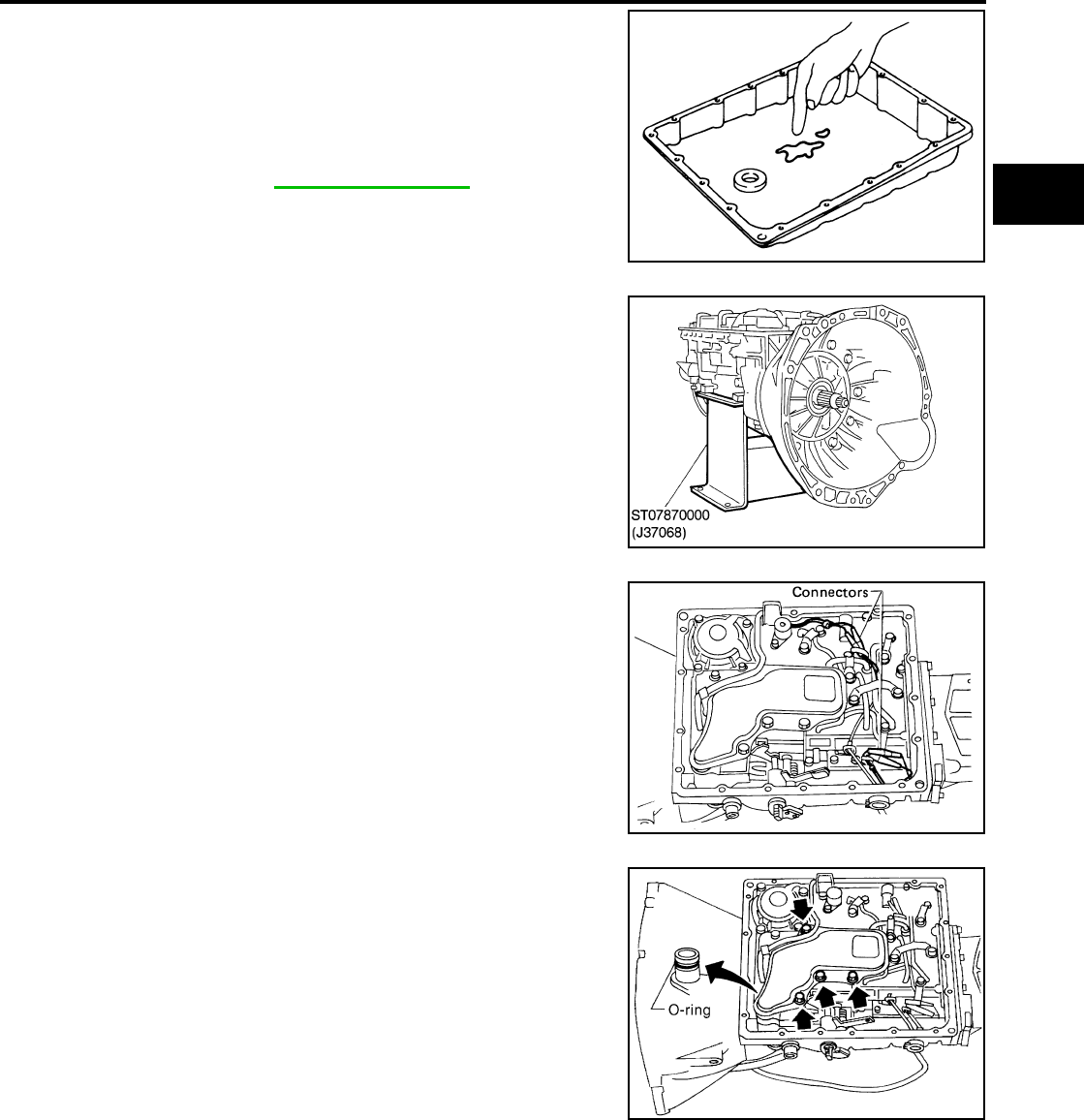 ST07870000
(J37068)

Connectors

O-ring