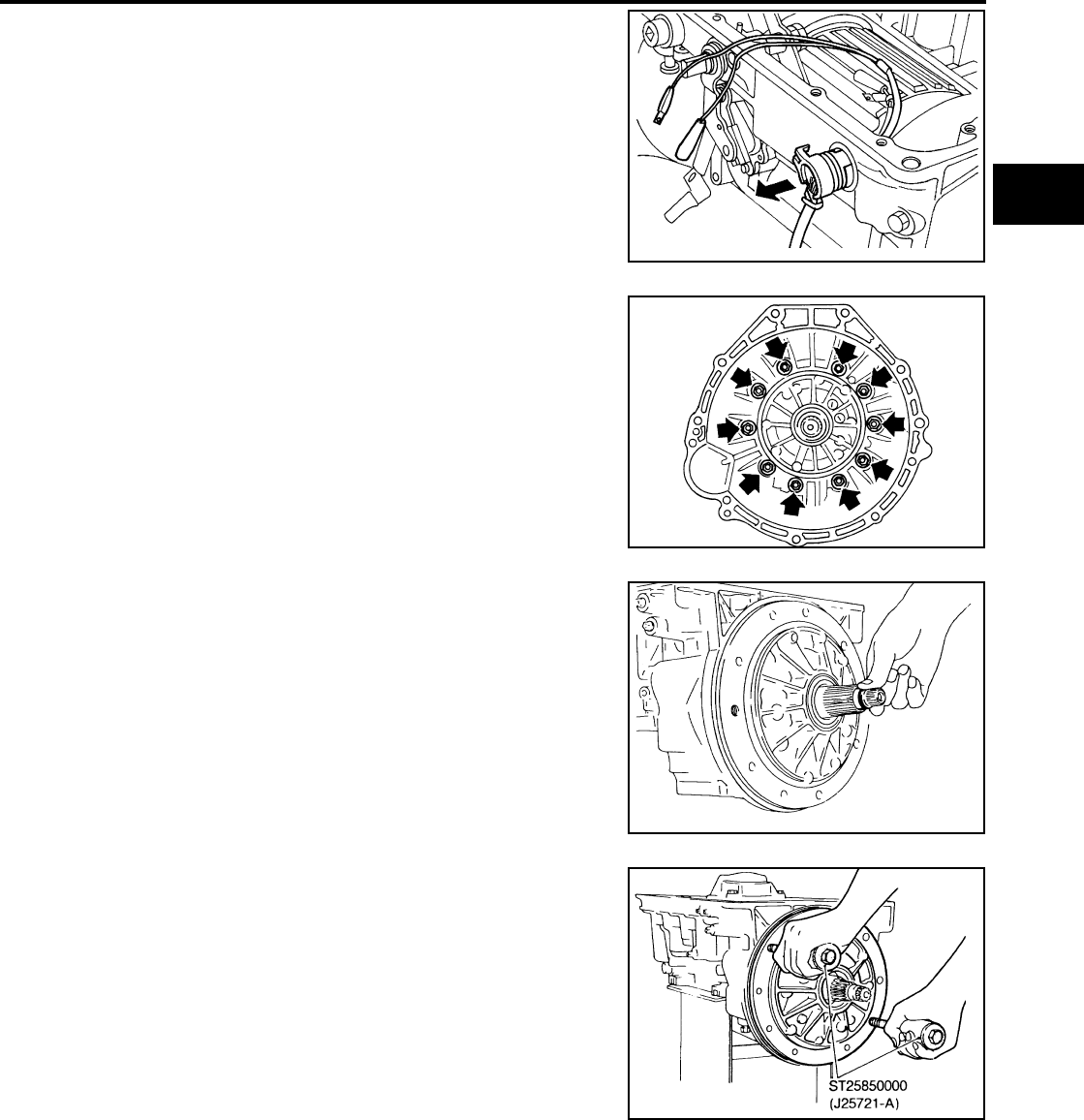 ST25850000
(J25721-A)