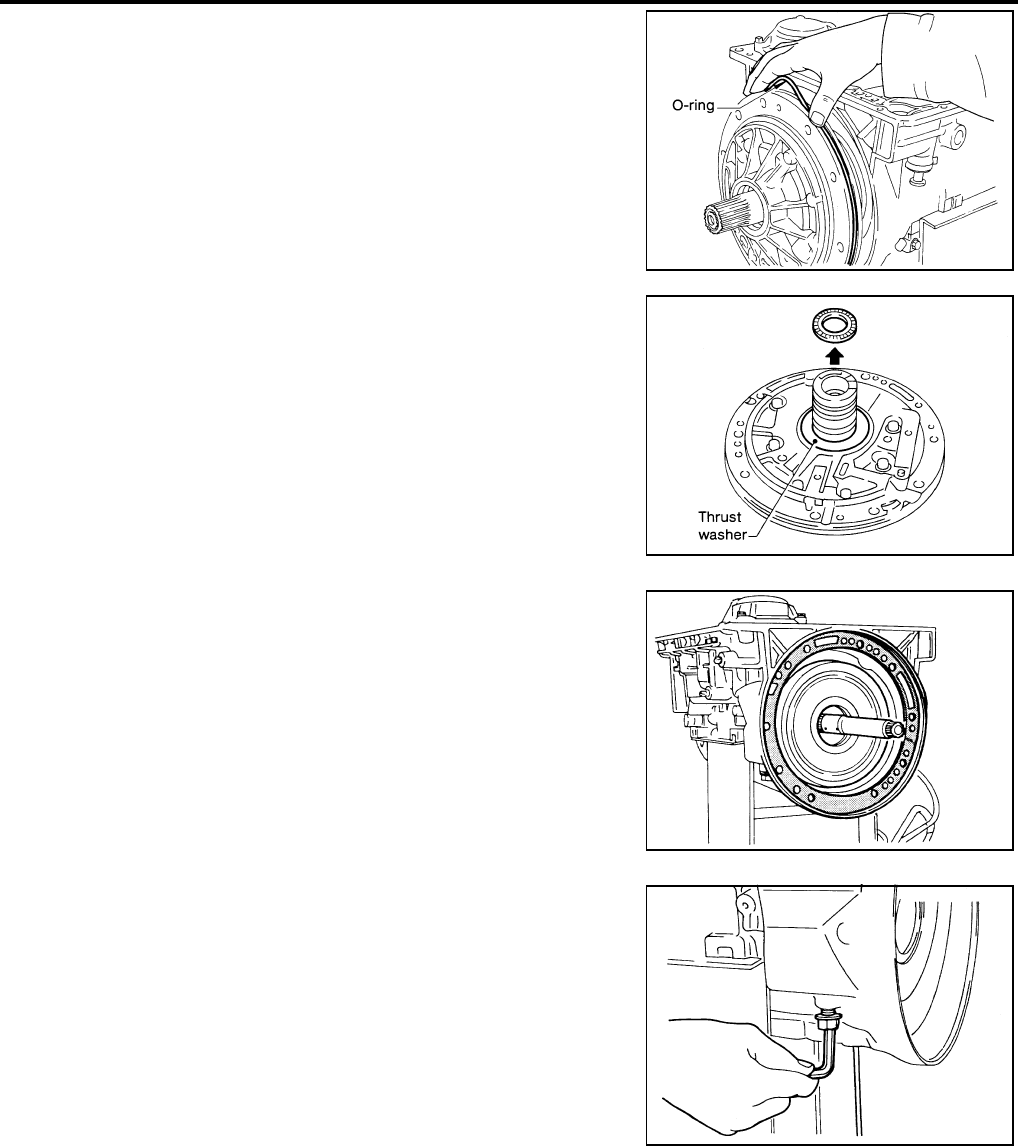 O-ring

Thrust washer