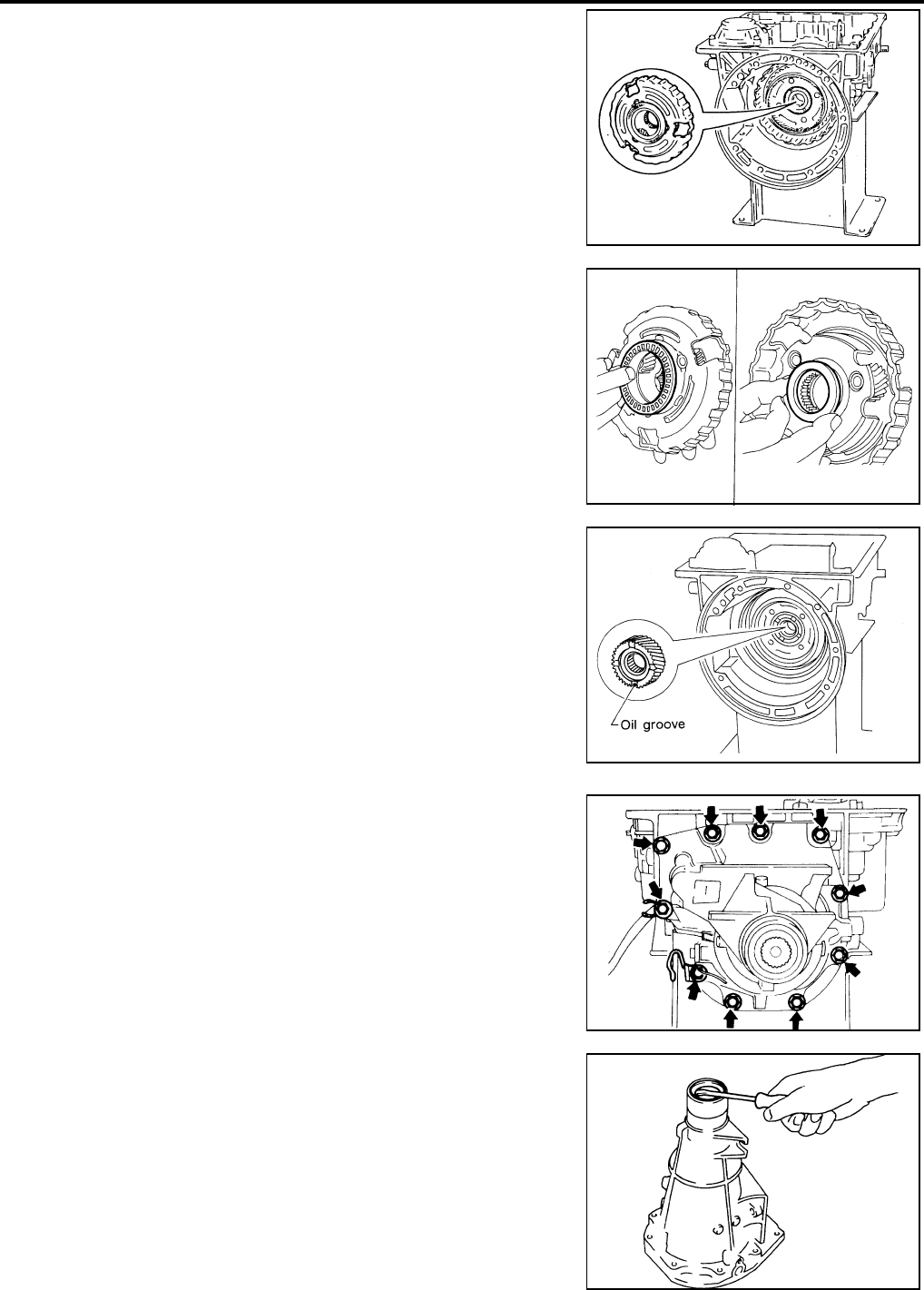 Oil groove