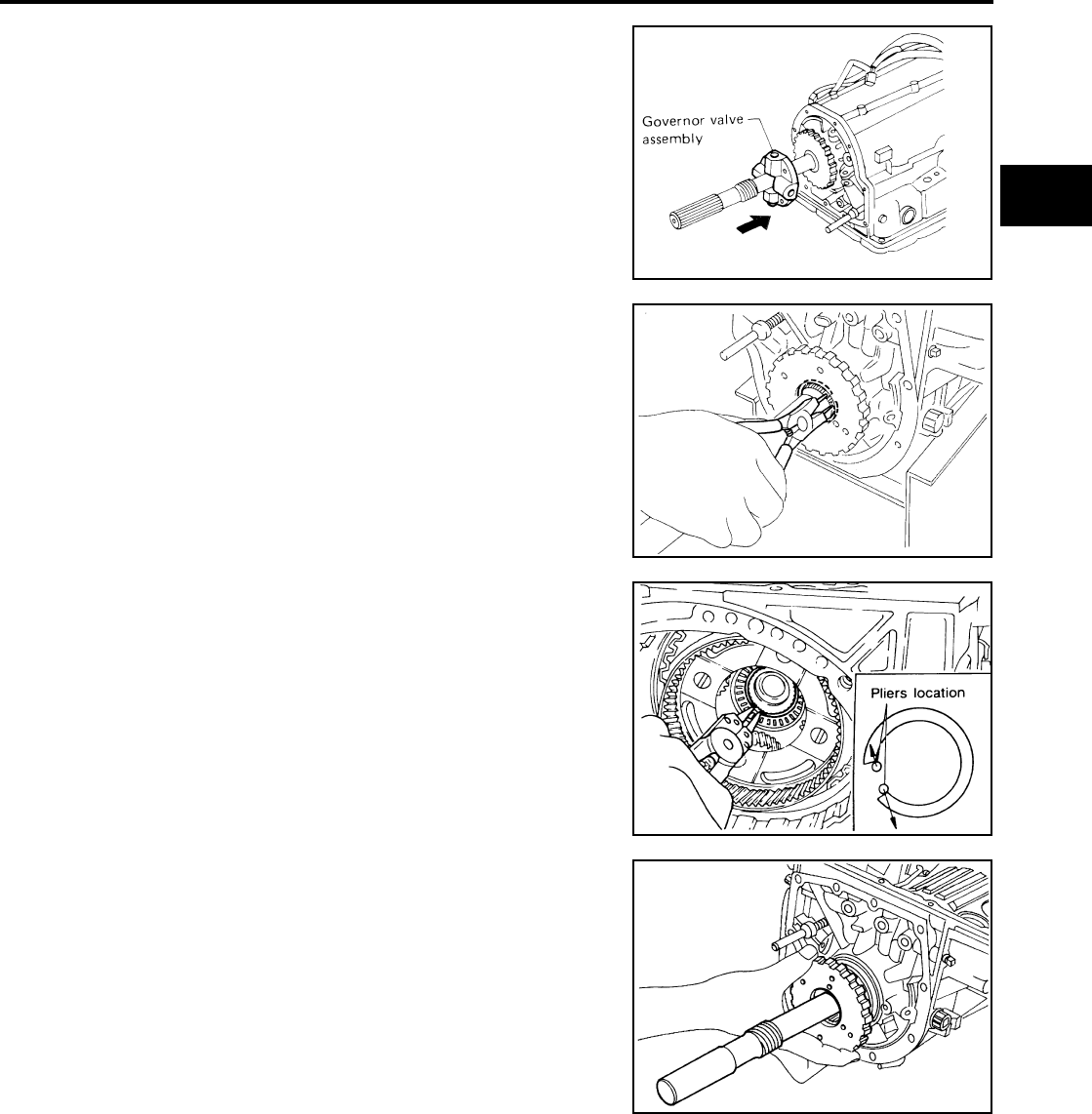 Governor valve assembly

Pliers location