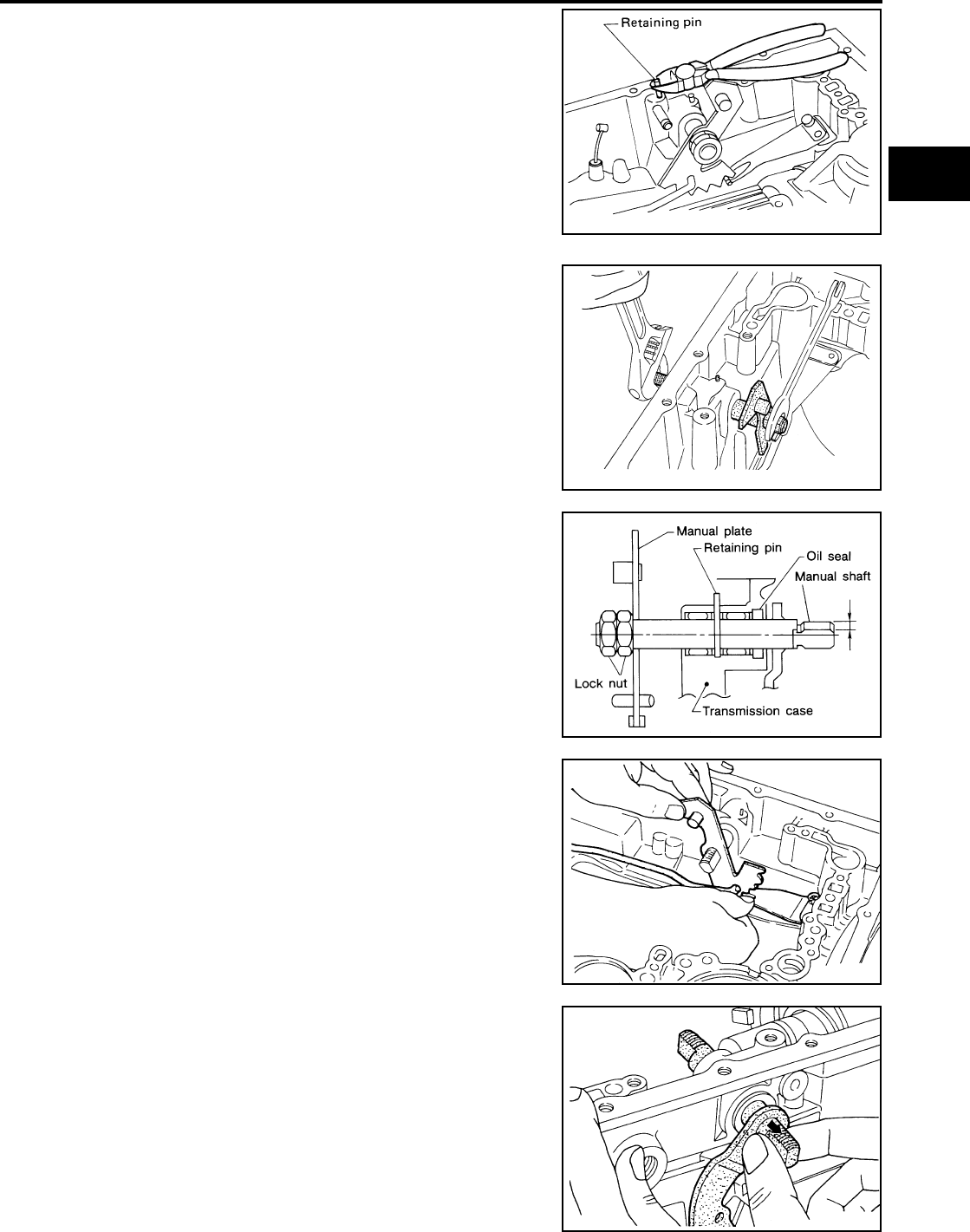 Retaining pin

Manual plate
Retaining pin
Oil seal
Manual shaft
Lock nut
Transmission case