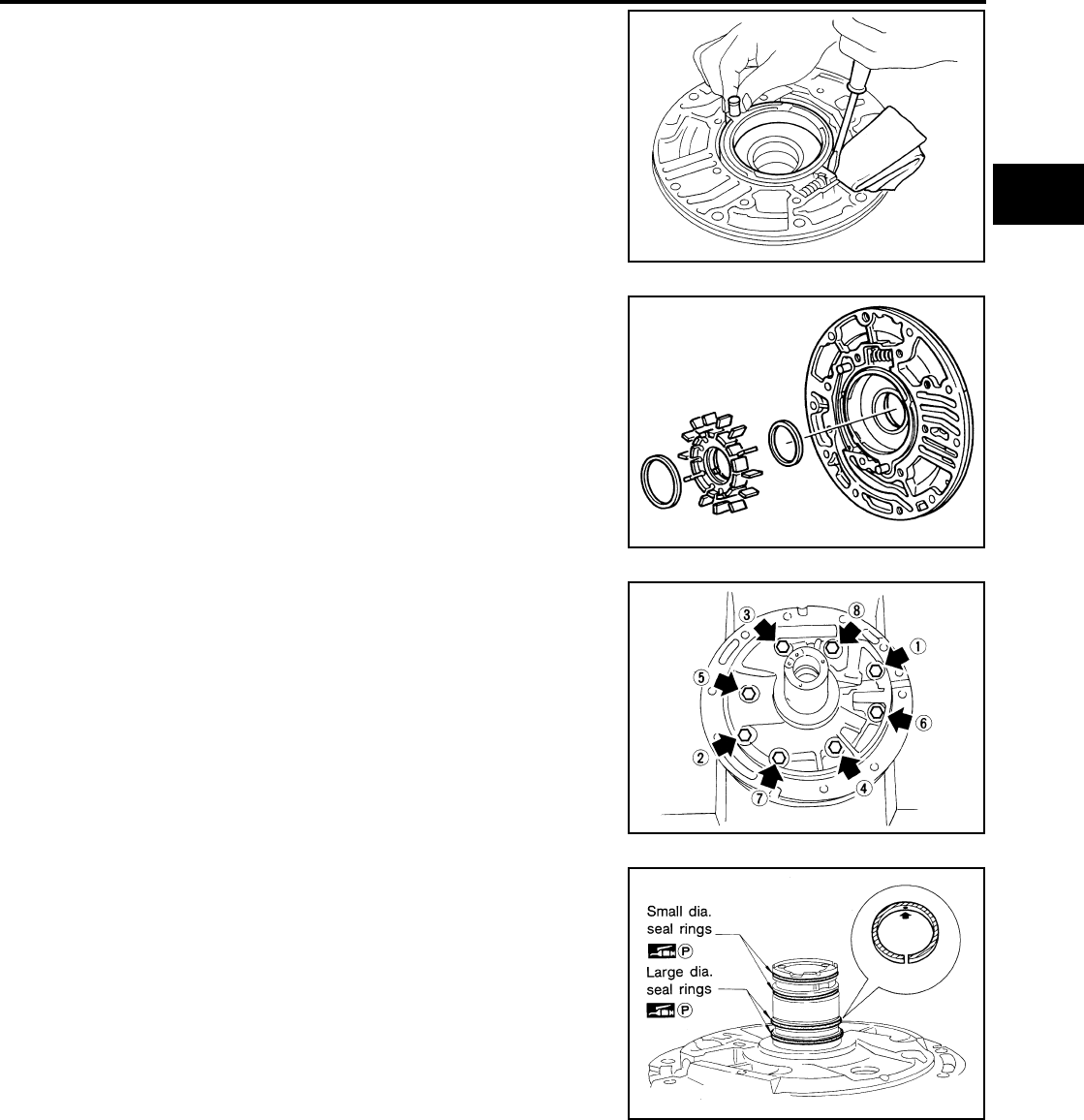 ③ ⑧ ① ⑤ ⑥ ② ⑦ ④

Small dia. seal rings

Ⓟ

Large dia. seal rings

Ⓟ