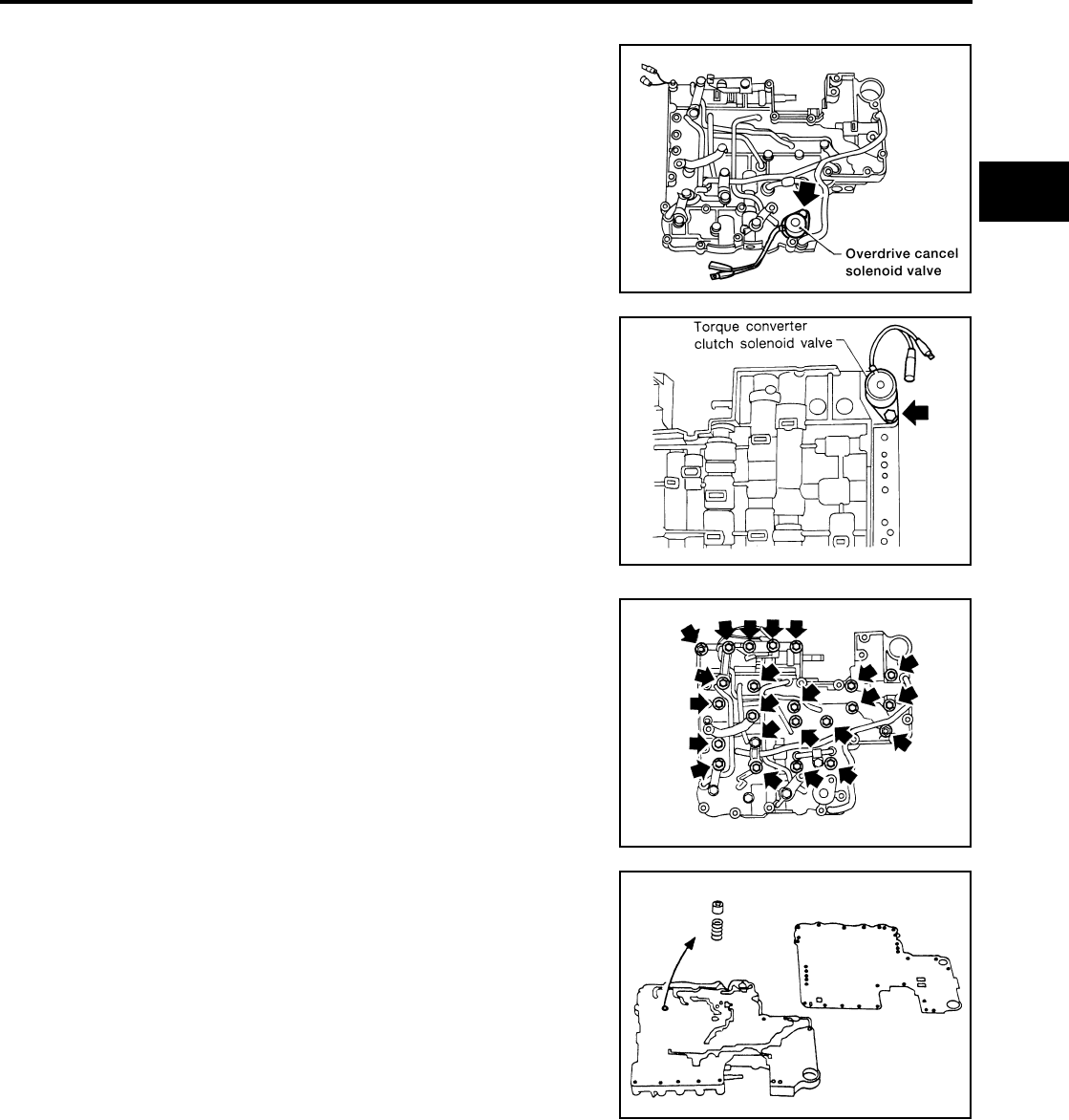 Overdrive cancel solenoid valve

Torque converter clutch solenoid valve