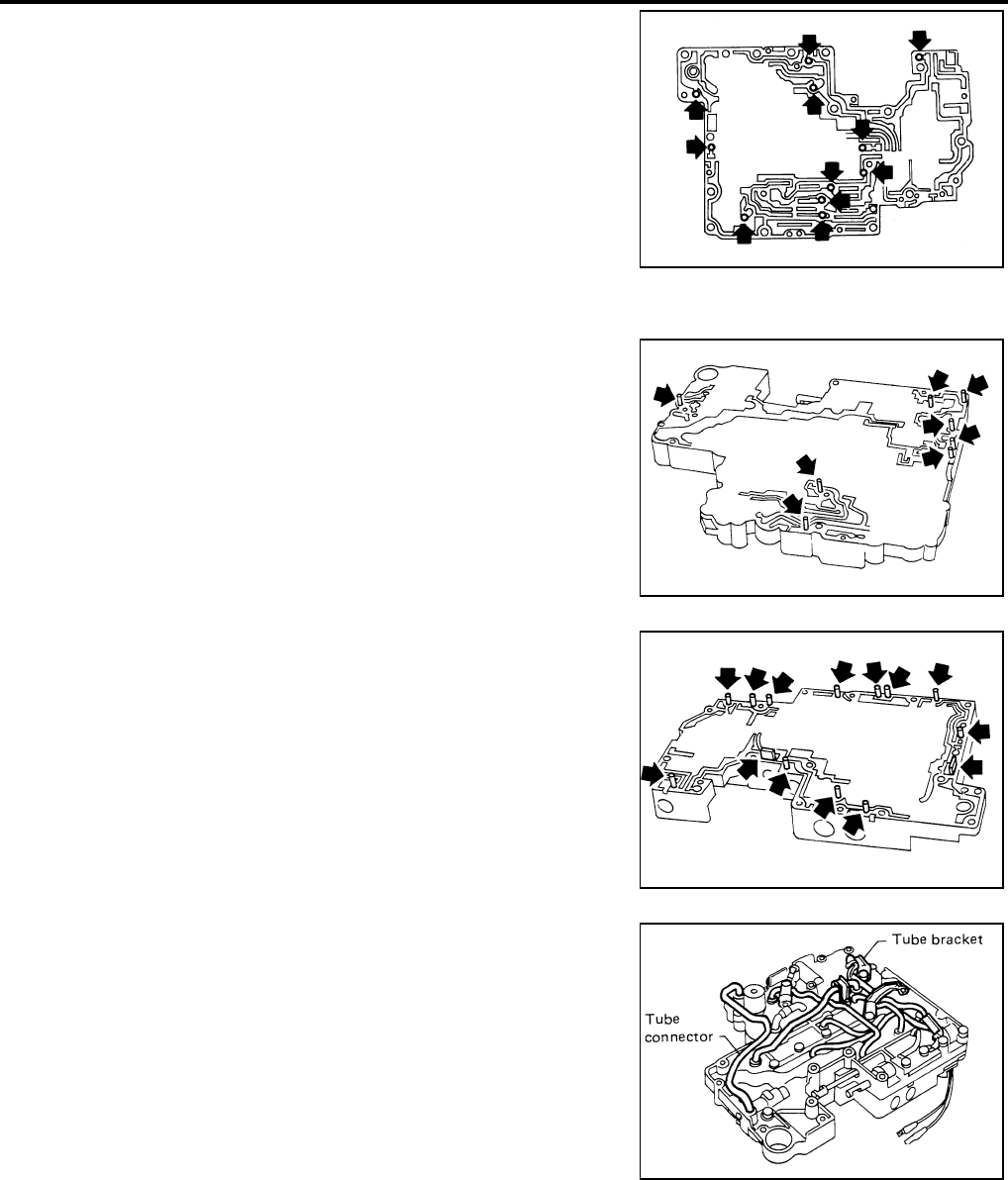 Tube bracket

Tube connector