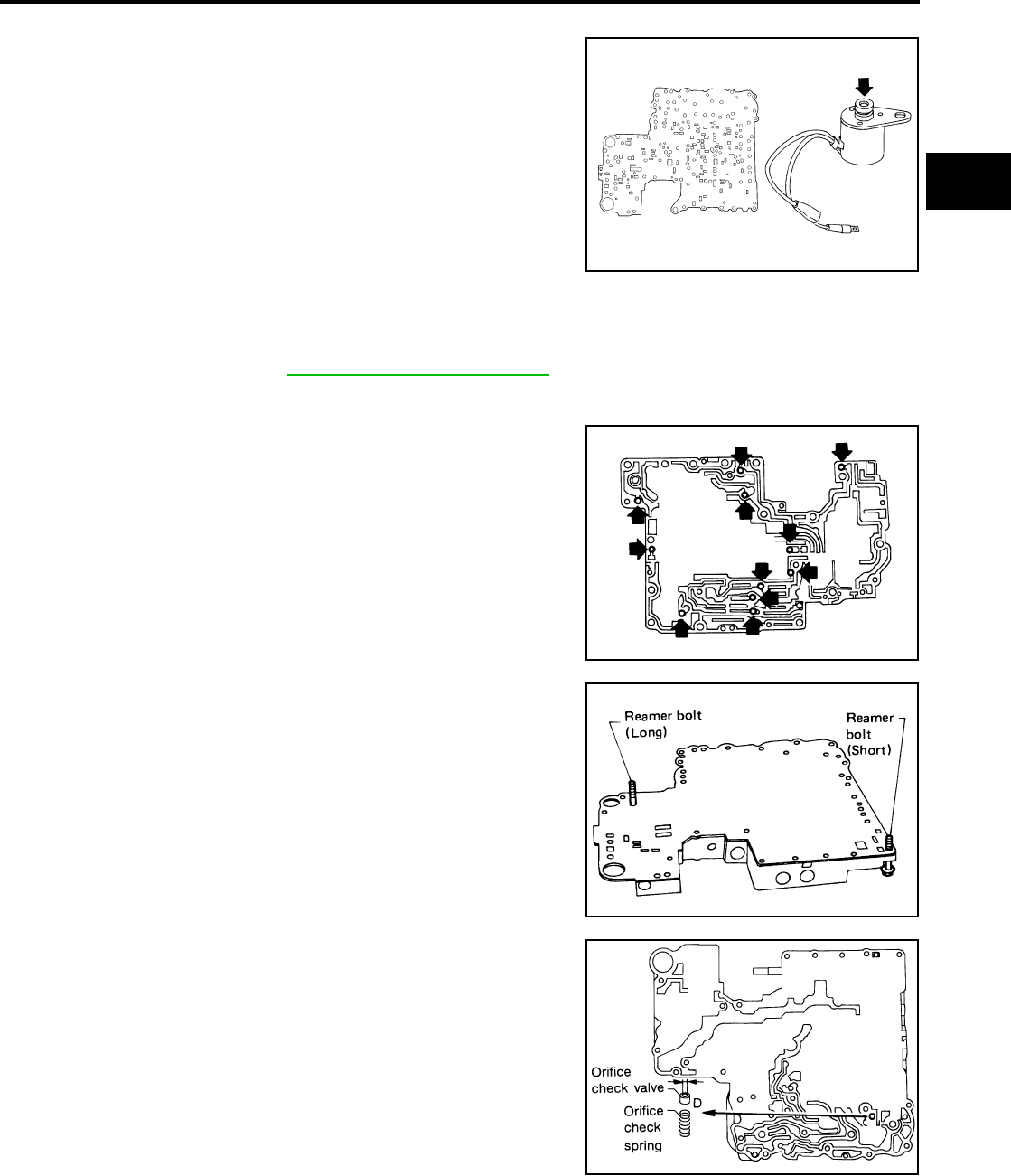 Reamer bolt (Long)

Reamer bolt (Short)

Orifice check valve

D

Orifice check spring