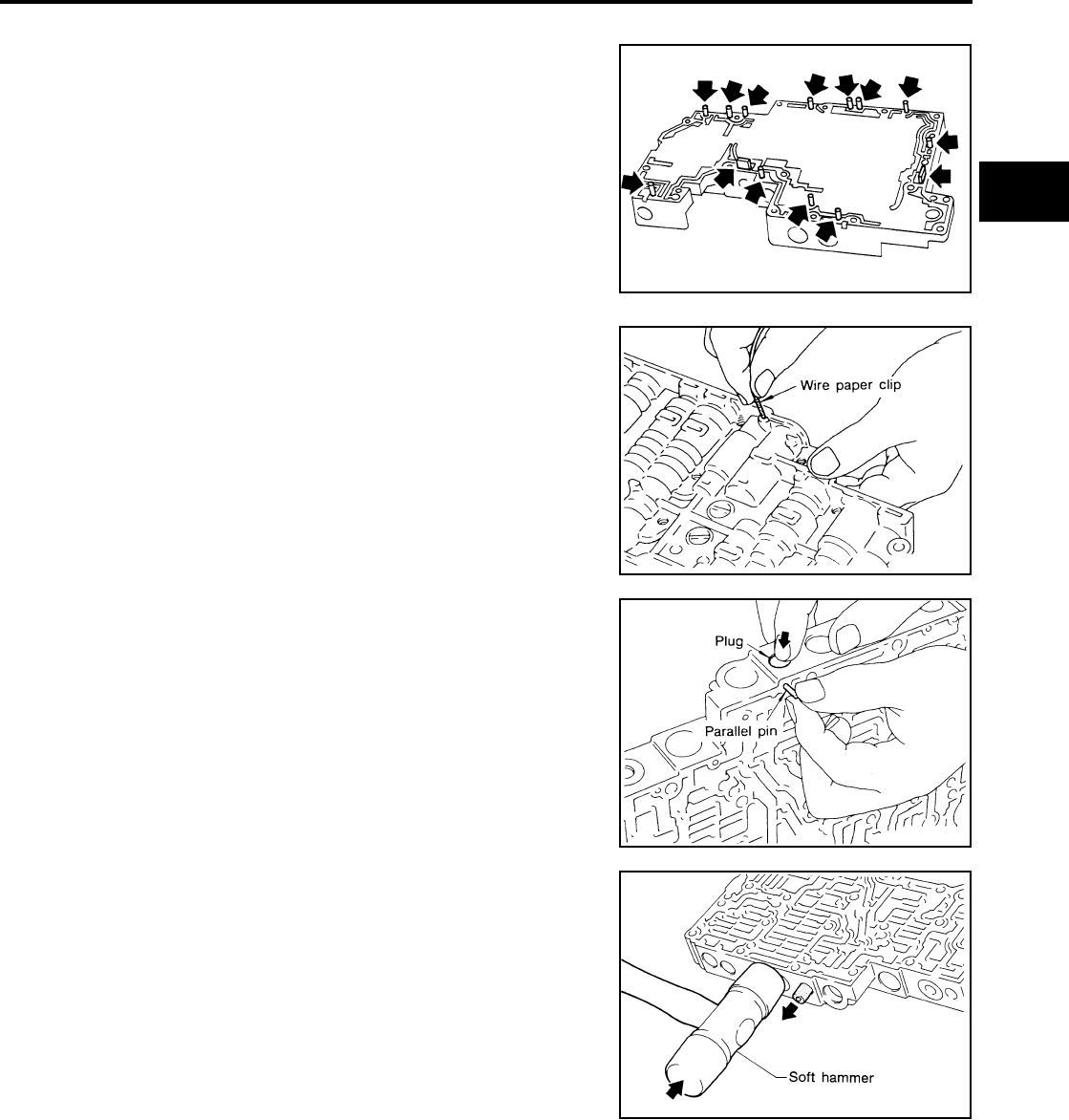 Wire paper clip

Plug

Parallel pin

Soft hammer