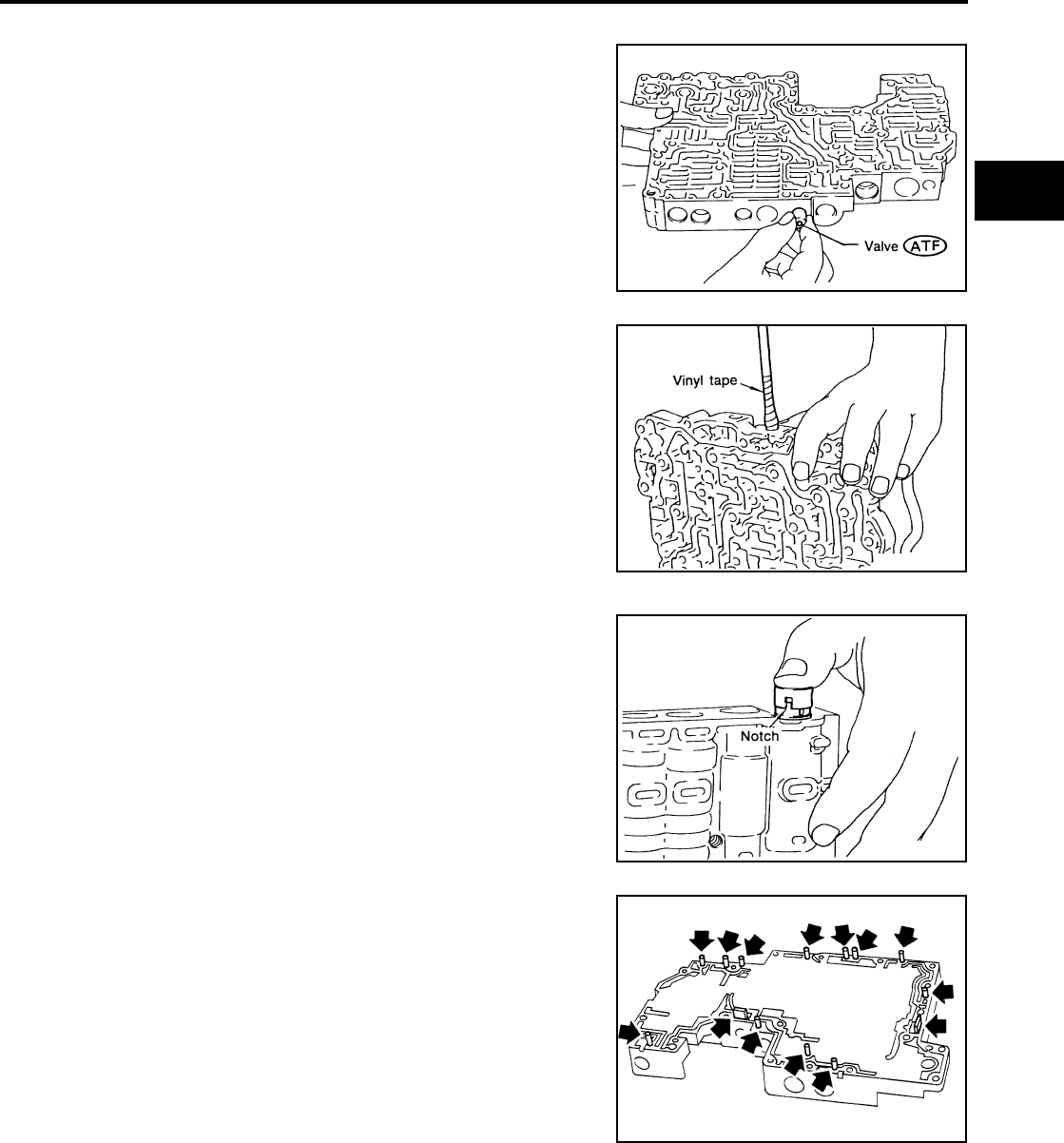 Valve ATF

Vinyl tape

Notch