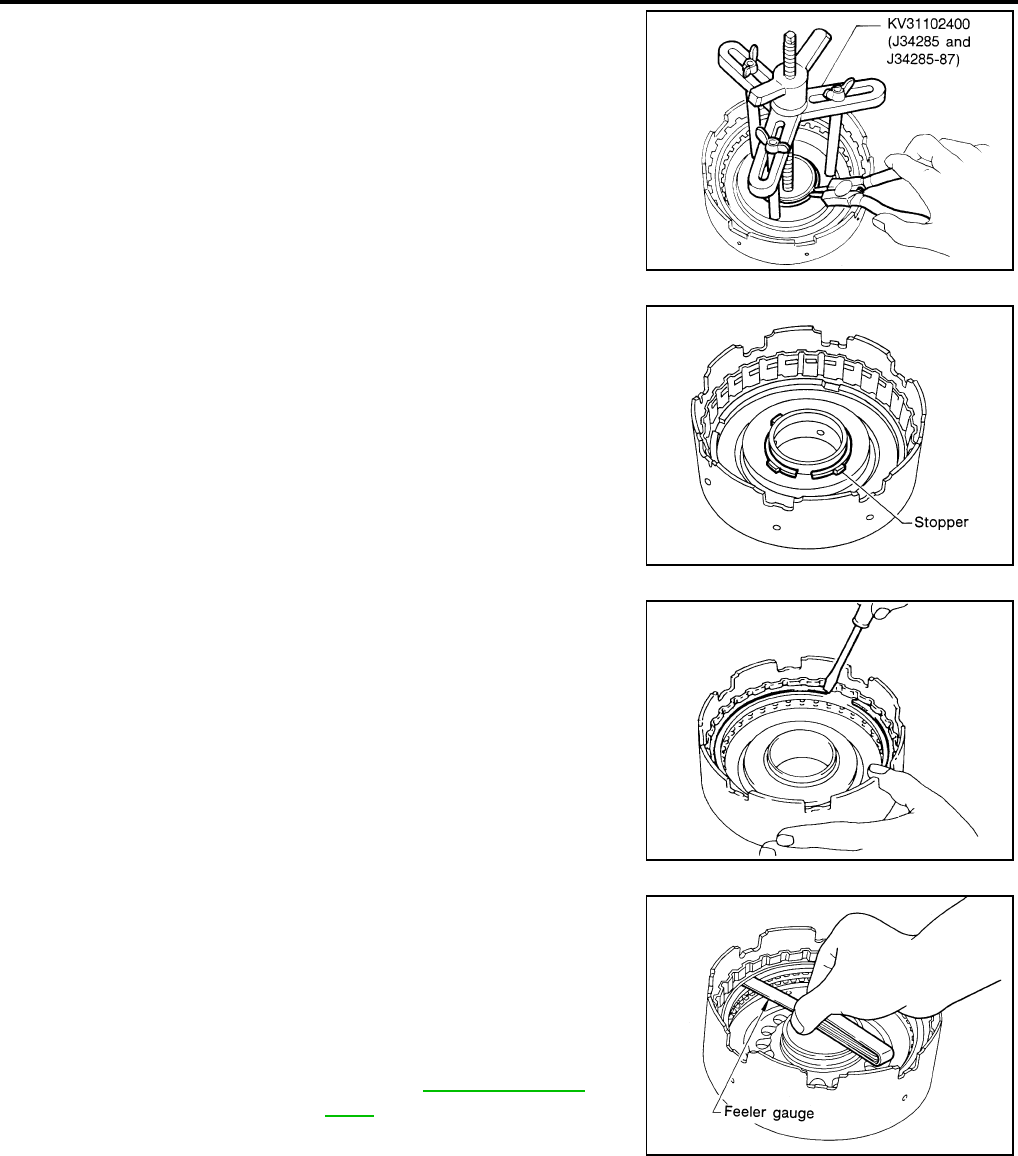 KV31102400
(J34285 and
J34285-87)

Stopper

Feeler gauge