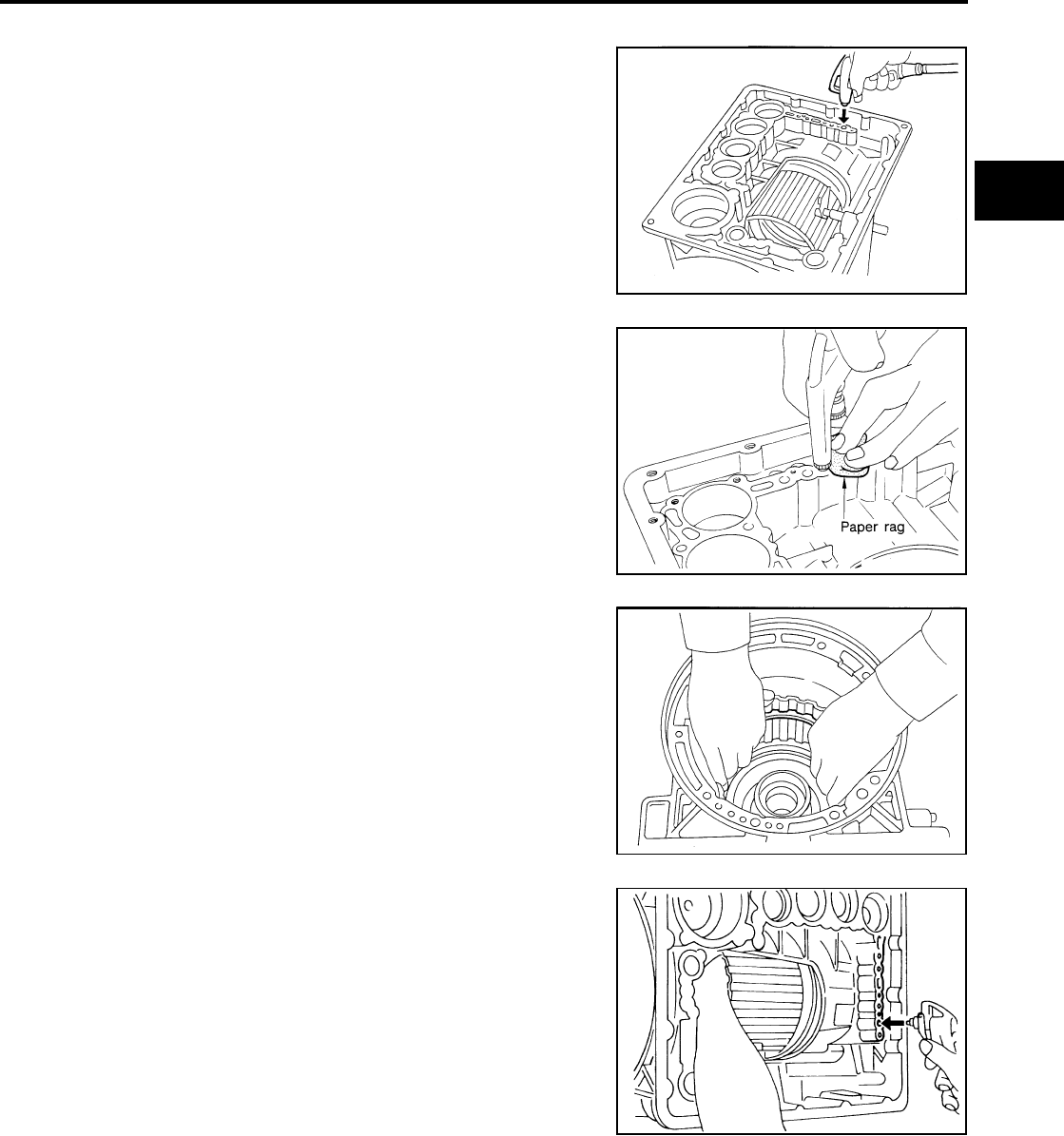 Paper rag