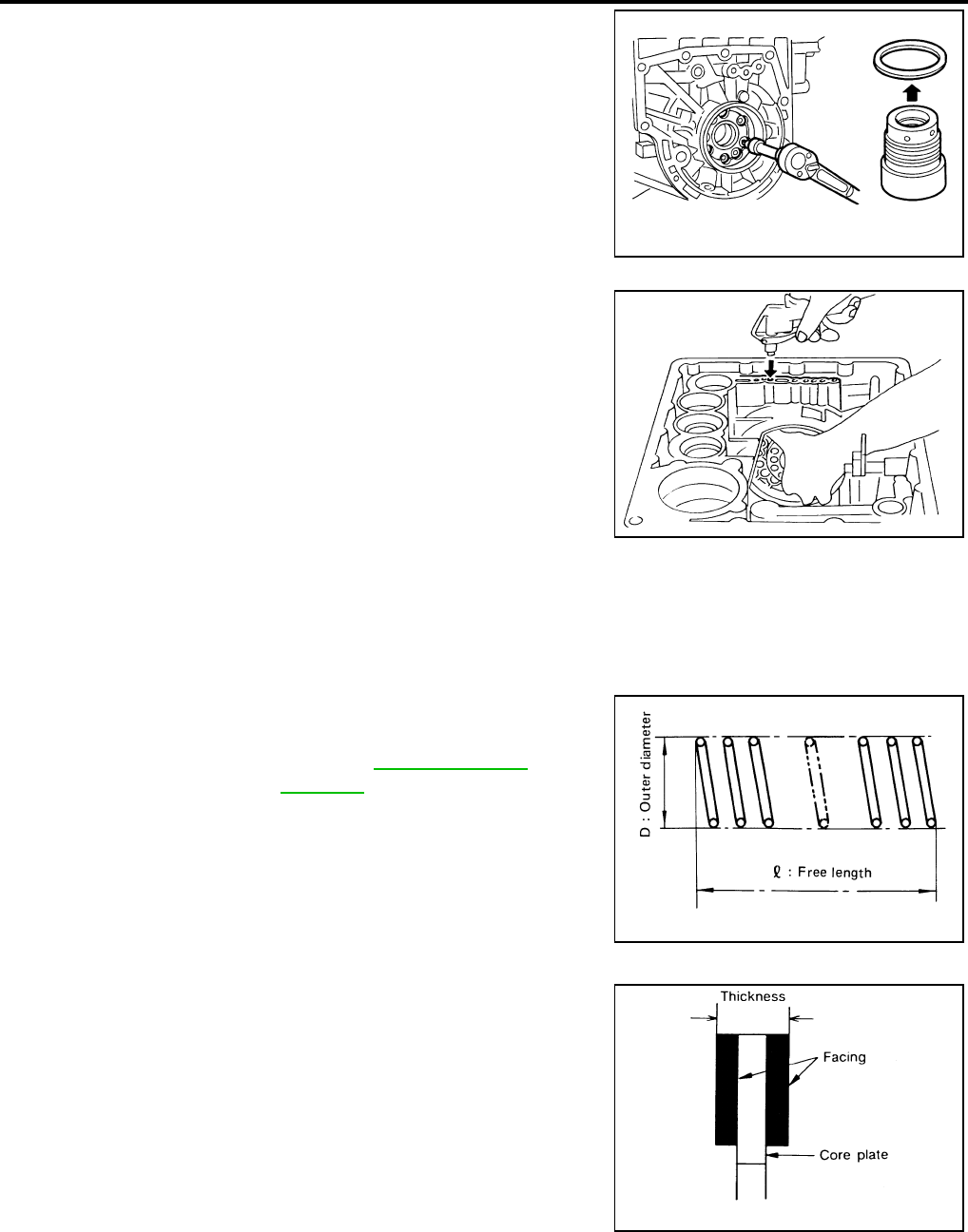 D : Outer diameter

ℓ : Free length

Thickness

Facing

Core plate