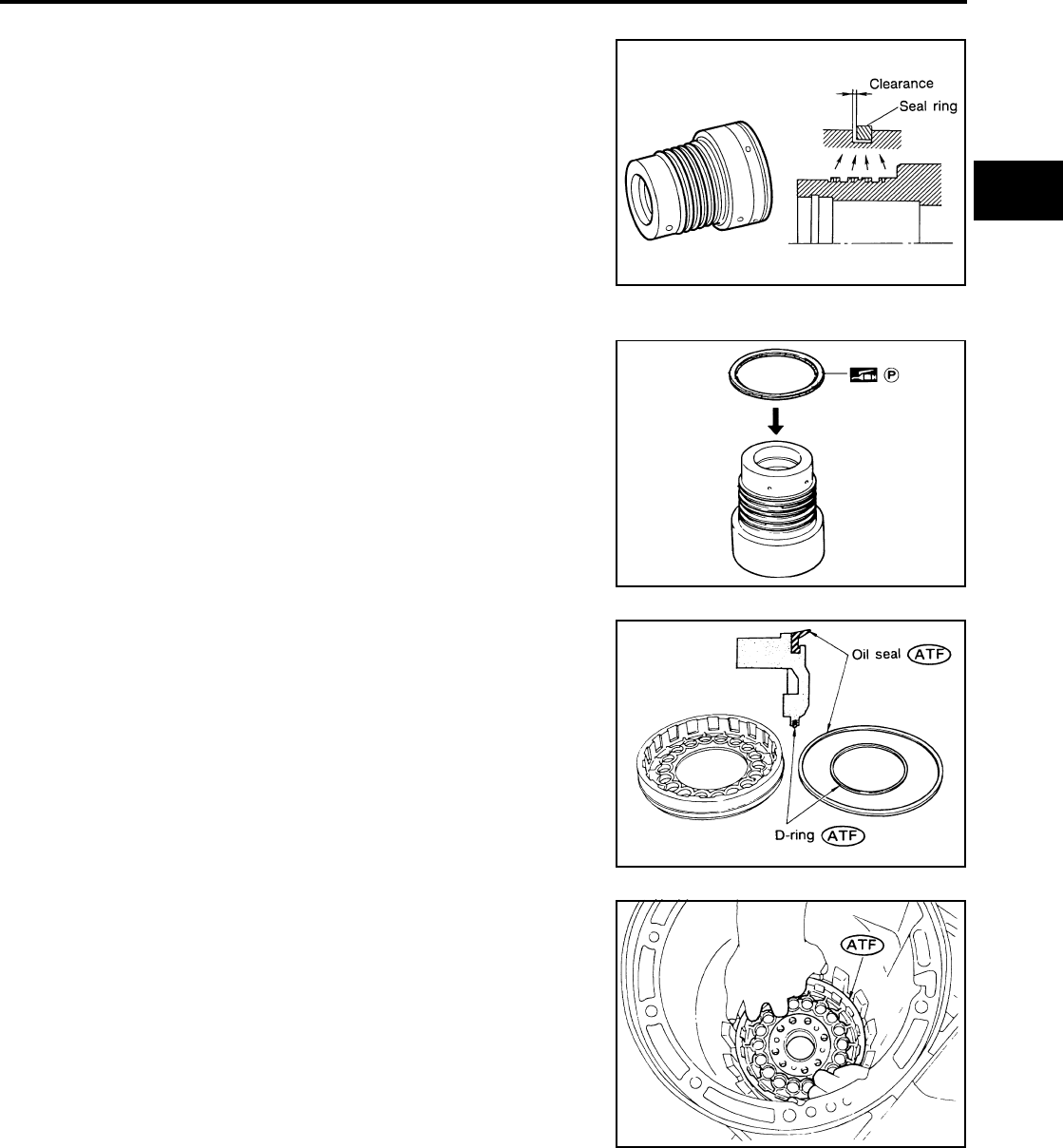 Clearance
Seal ring

P

Oil seal ATF
D-ring ATF

ATF