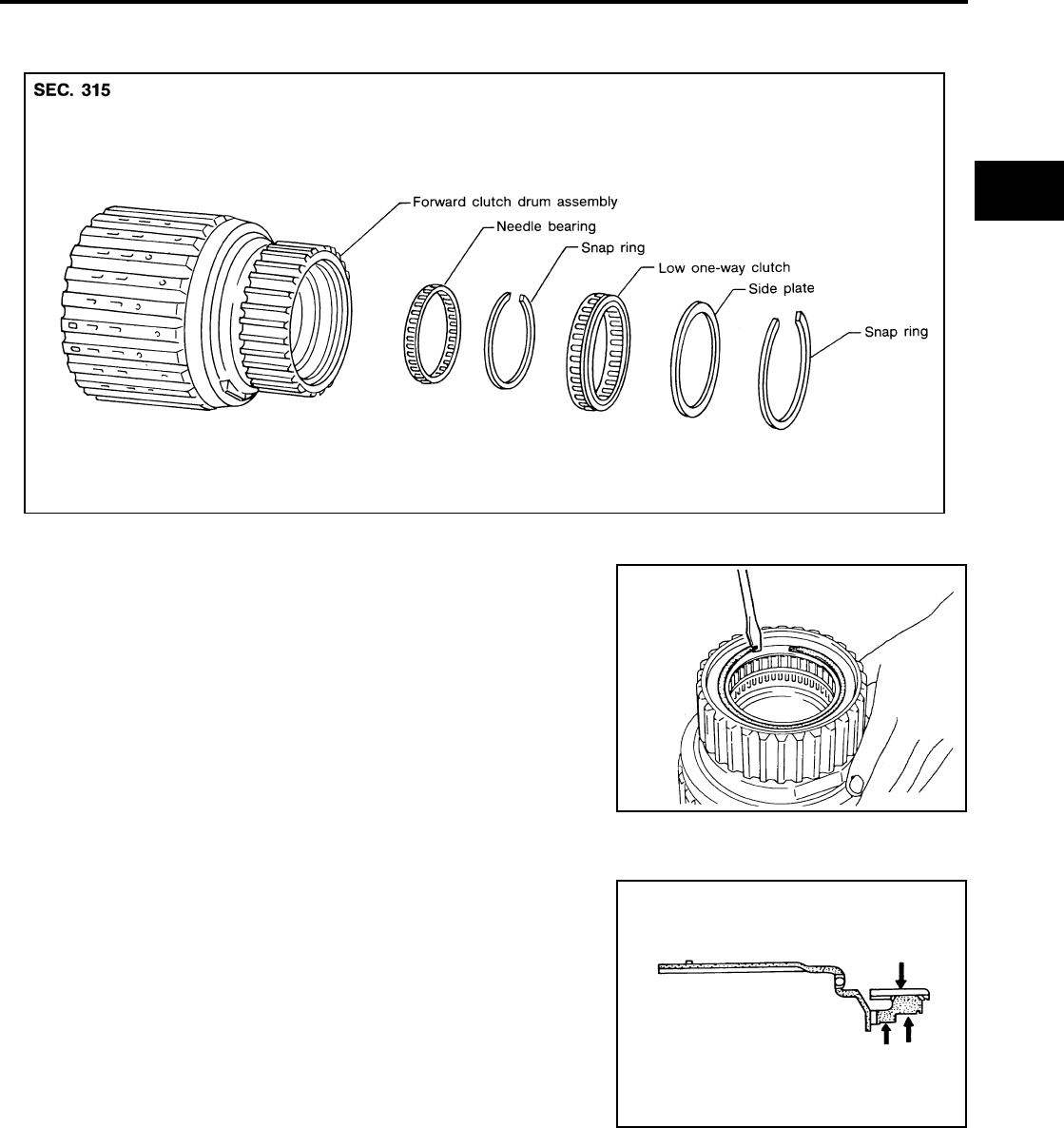 SEC. 315

Forward clutch drum assembly
Needle bearing
Snap ring
Low one-way clutch
Side plate
Snap ring