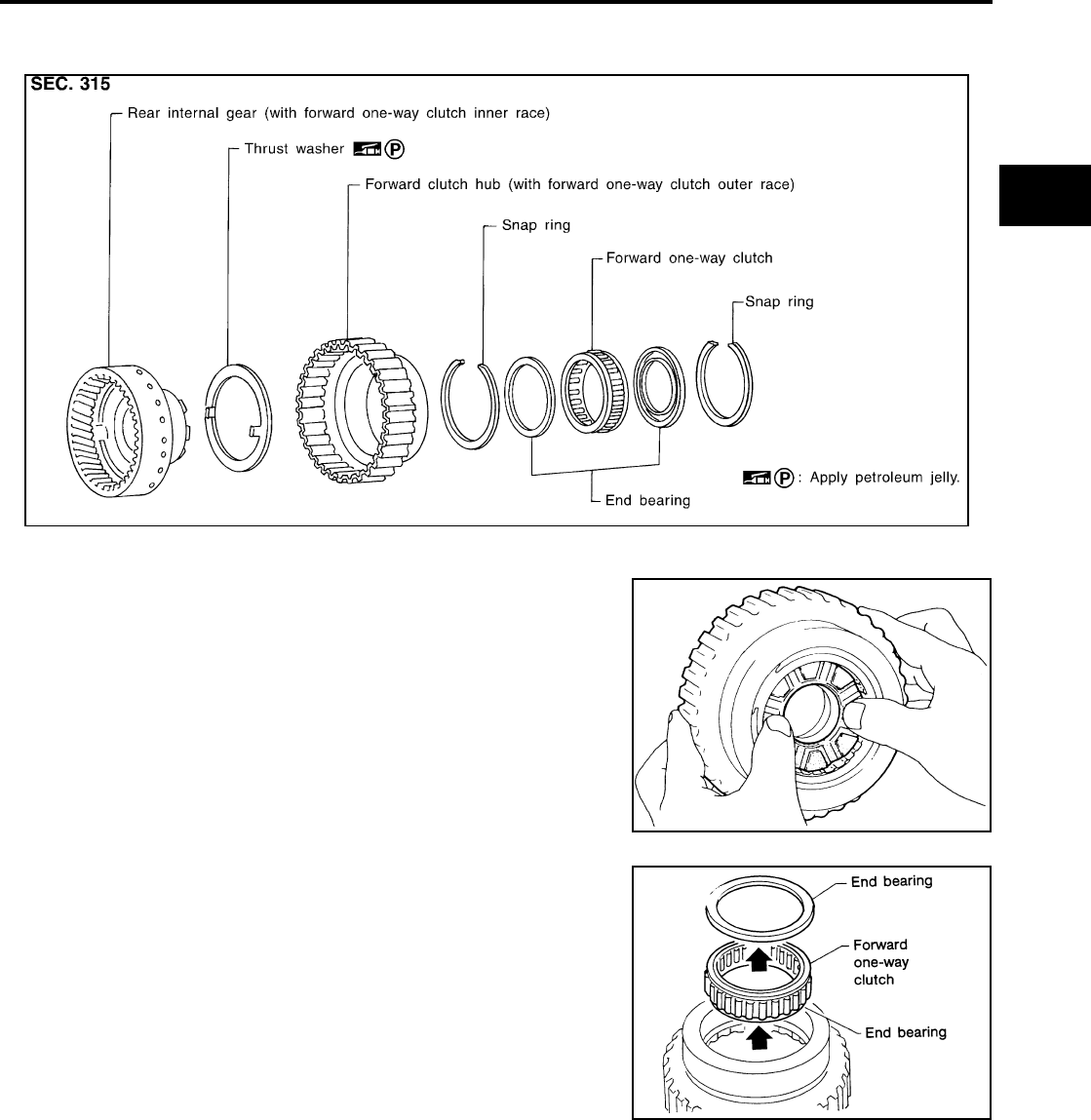 SEC. 315

Rear internal gear (with forward one-way clutch inner race)

Thrust washer P

Forward clutch hub (with forward one-way clutch outer race)

Snap ring

Forward one-way clutch

Snap ring

End bearing

P : Apply petroleum jelly.

End bearing

Forward one-way clutch

End bearing