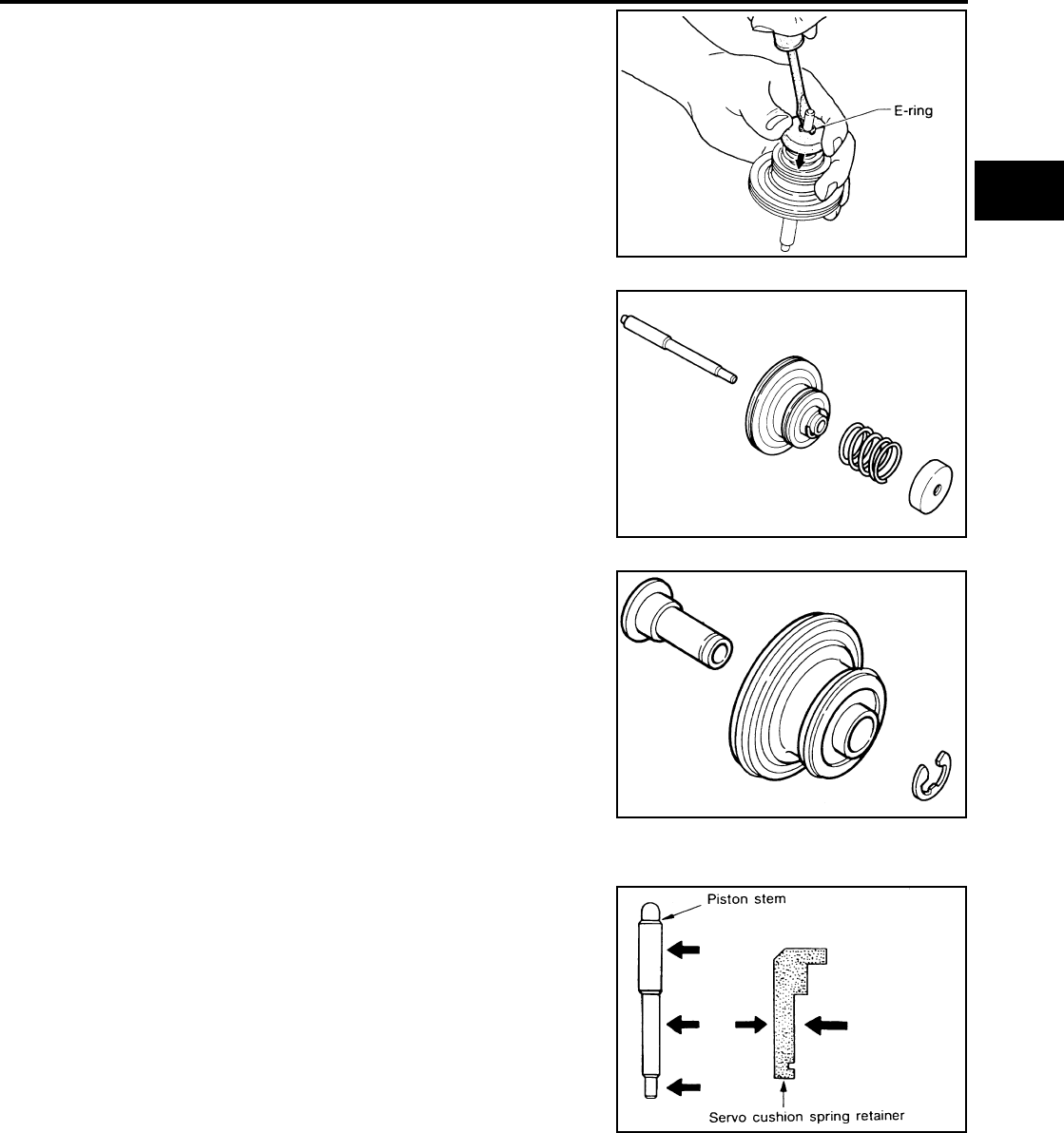 E-ring

Piston stem

Servo cushion spring retainer