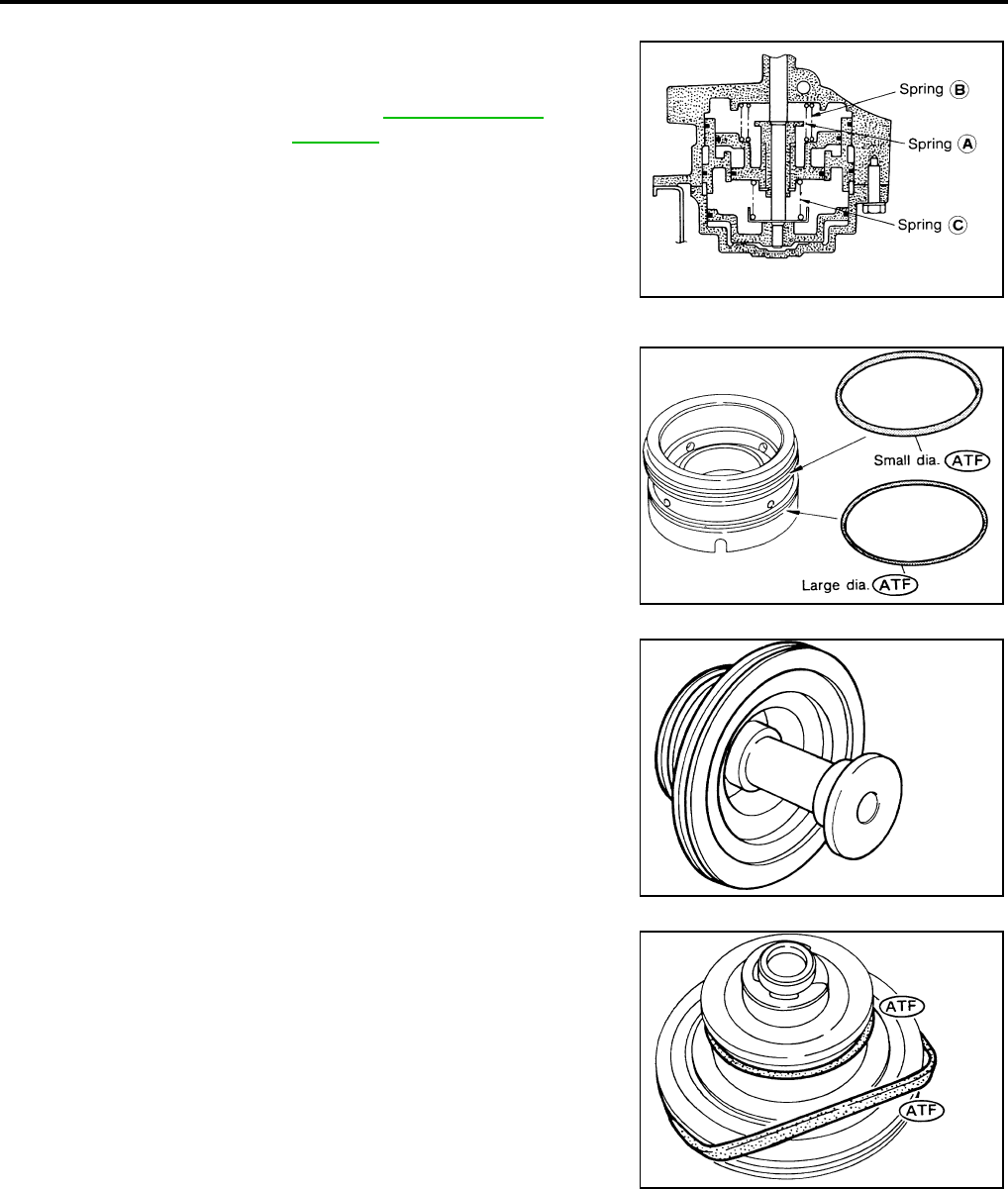 Spring B

Spring A

Spring C

Small dia. ATF

Large dia. ATF

ATF

ATF