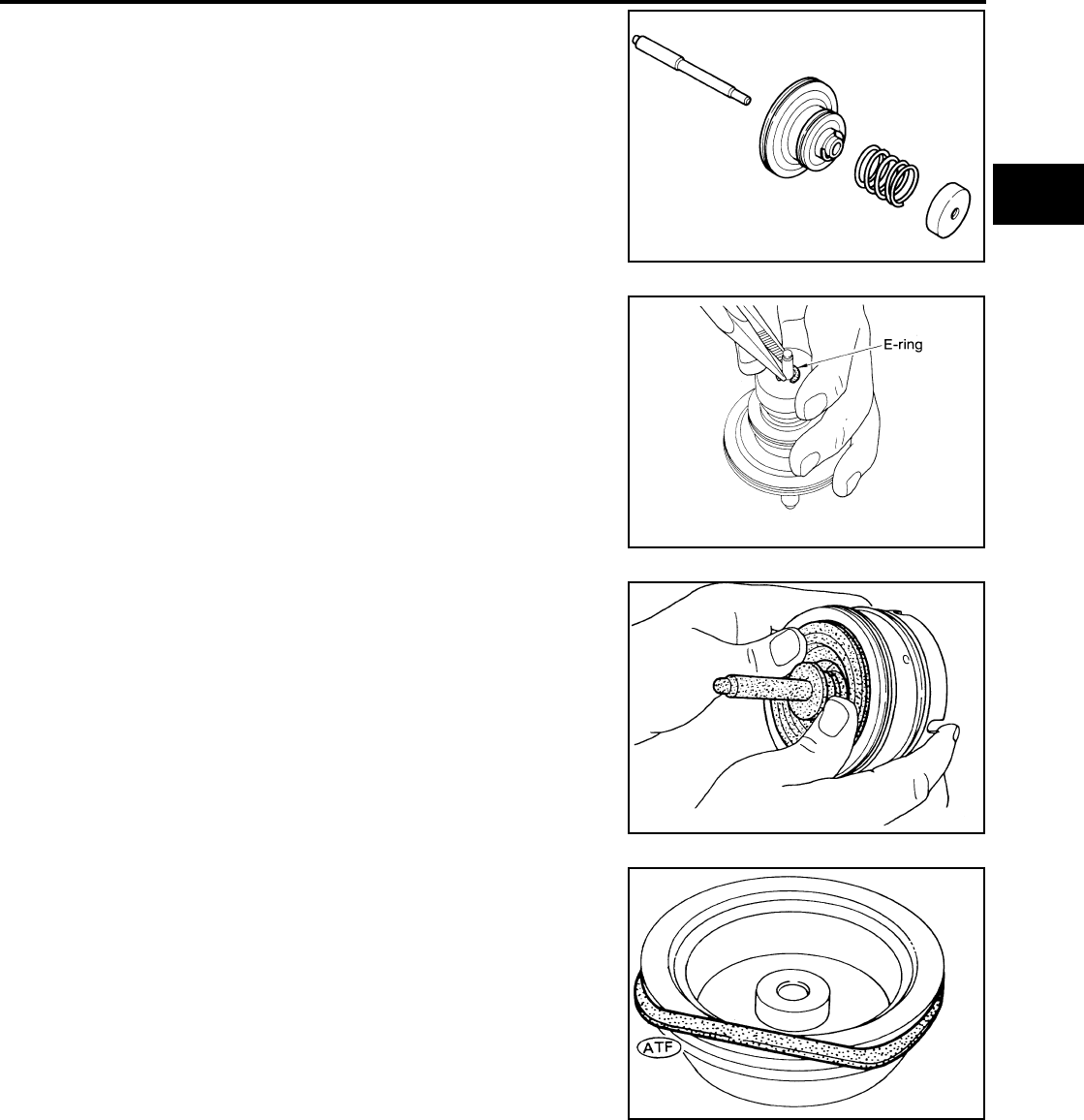 E-ring

ATF