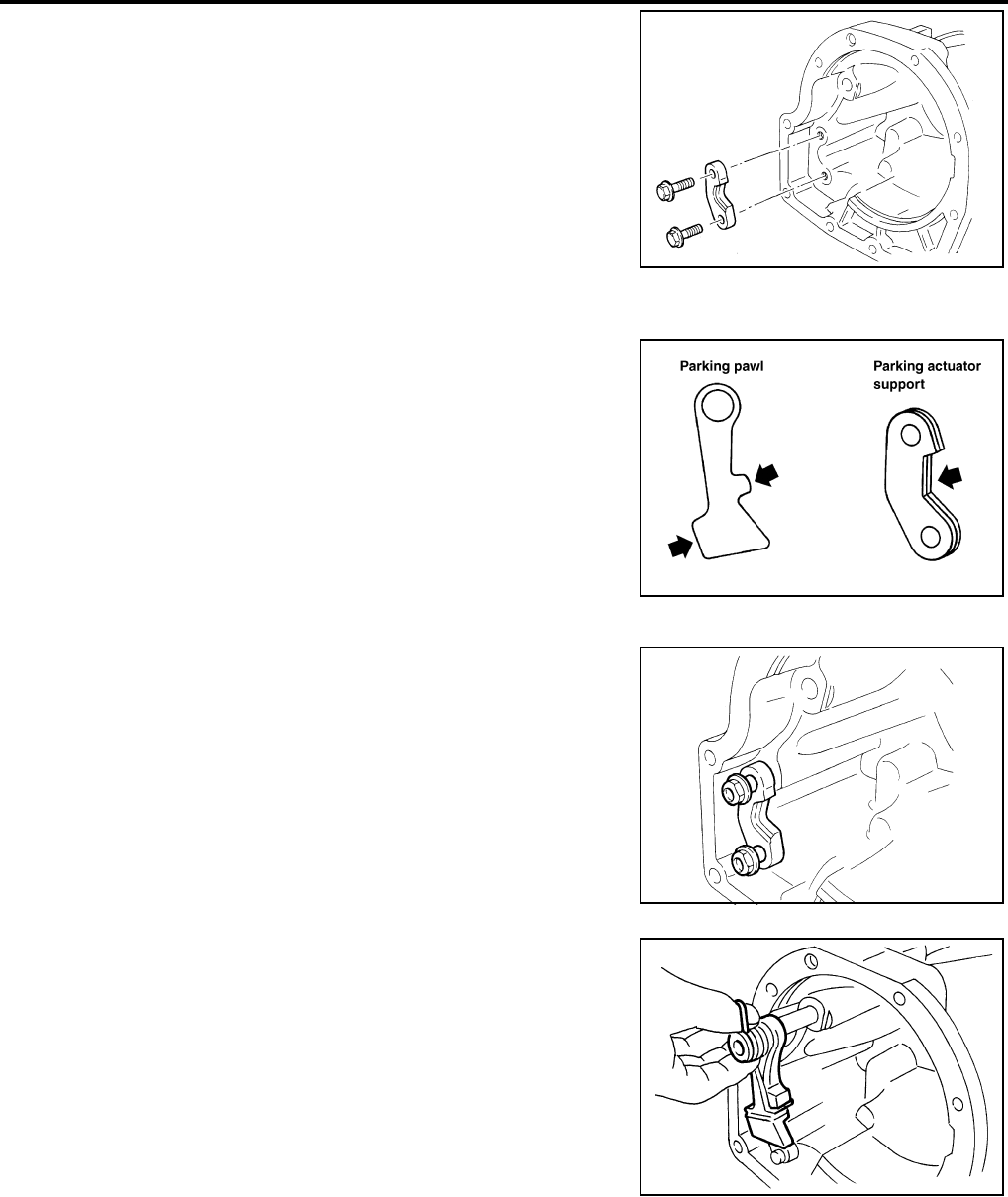 Parking pawl

Parking actuator support