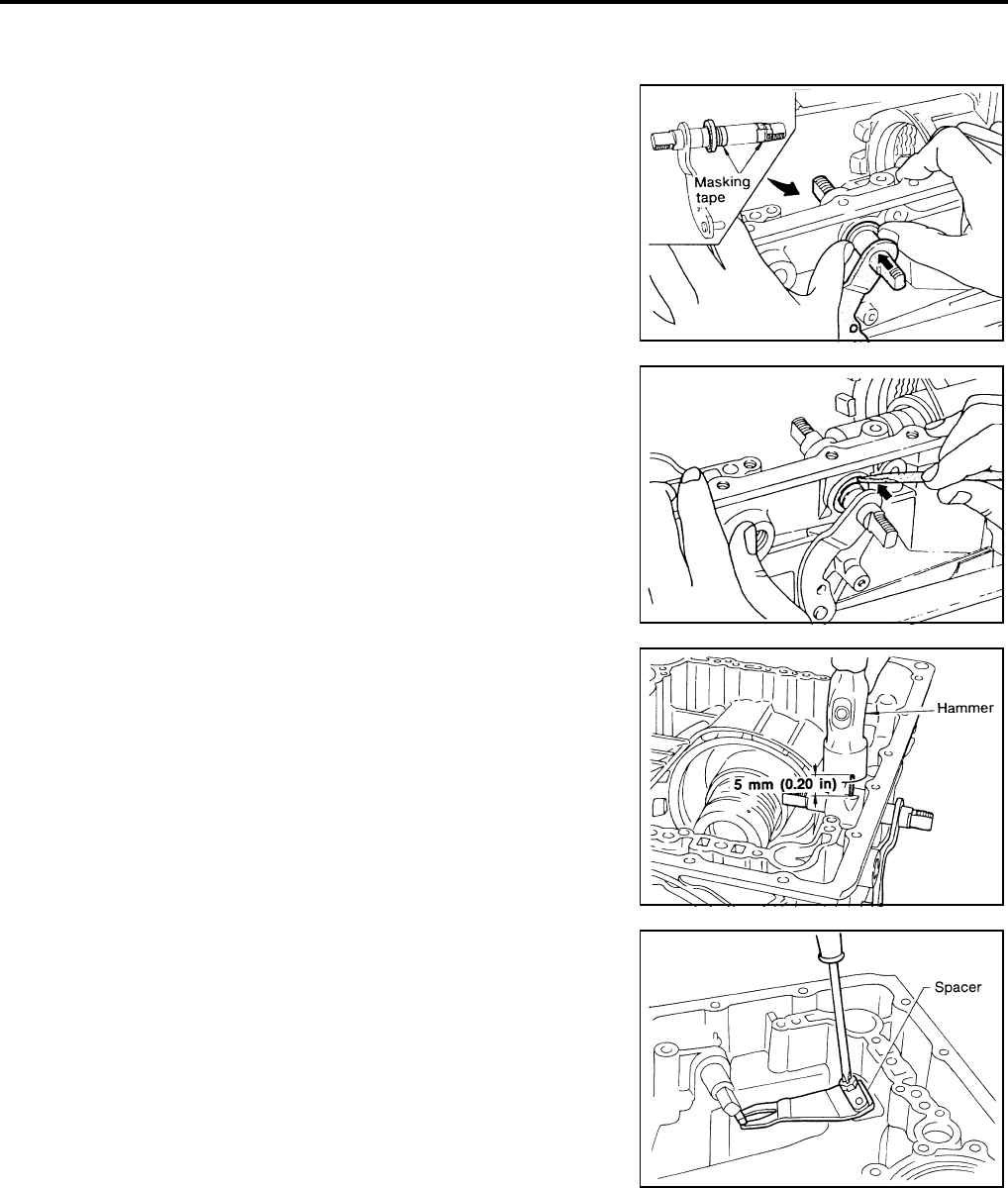 Masking tape

Hammer

5 mm (0.20 in)

Spacer