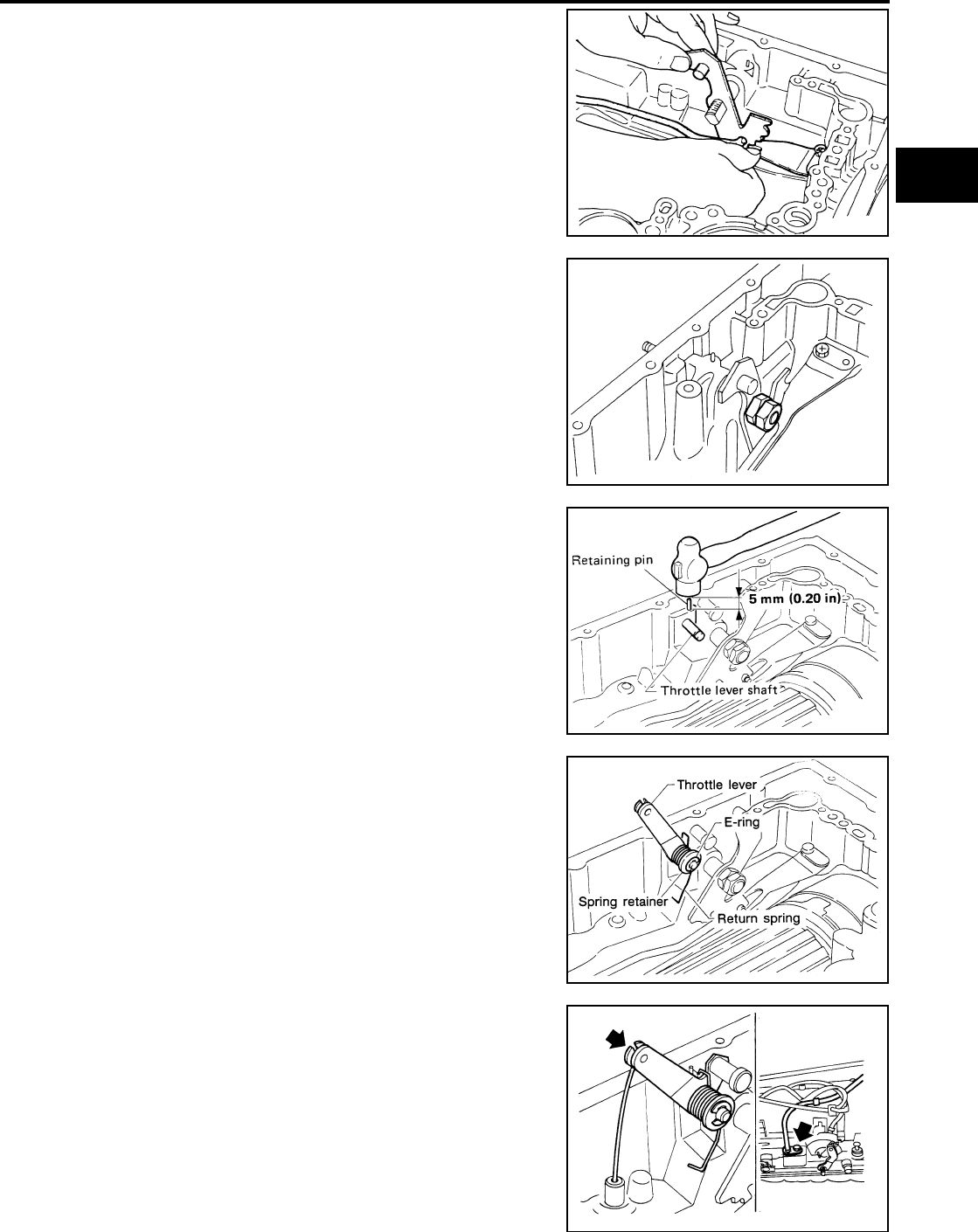 Retaining pin

5 mm (0.20 in)

Throttle lever shaft

Throttle lever

E-ring

Spring retainer

Return spring