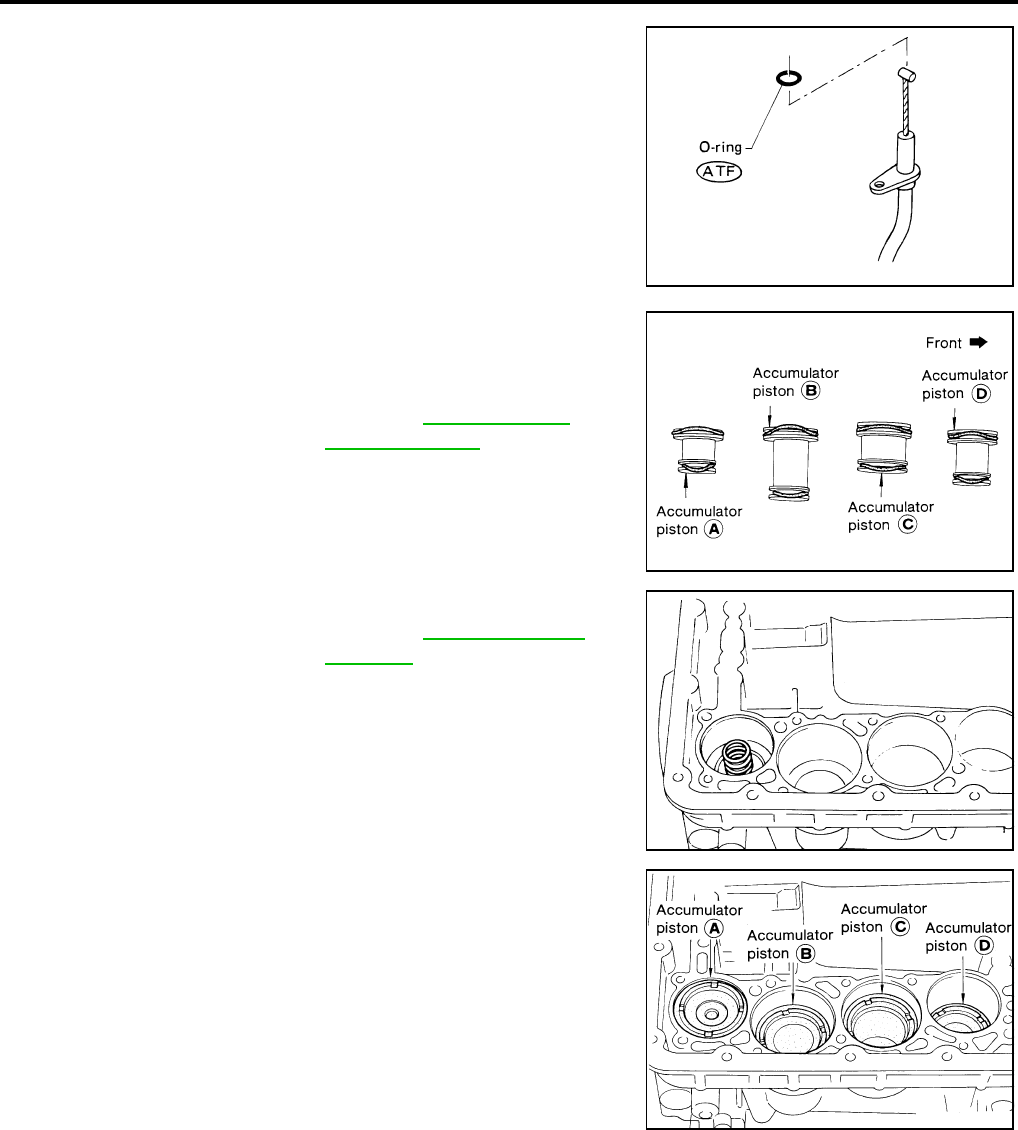 O-ring
ATF

Front
Accumulator piston B
Accumulator piston D
Accumulator piston A
Accumulator piston C

Accumulator piston A
Accumulator piston B
Accumulator piston C
Accumulator piston D