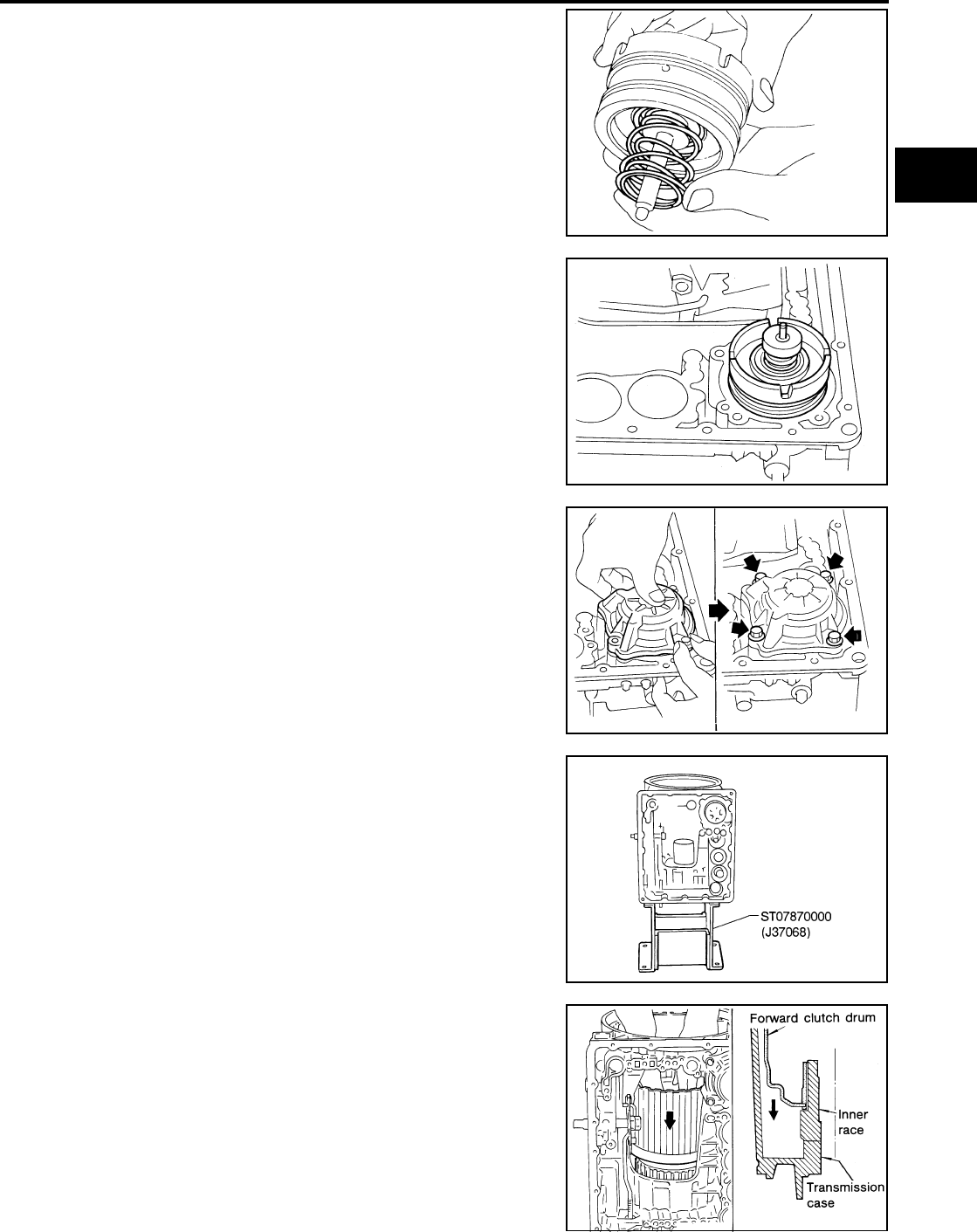 ST07870000
(J37068)

Forward clutch drum

Inner
race

Transmission
case