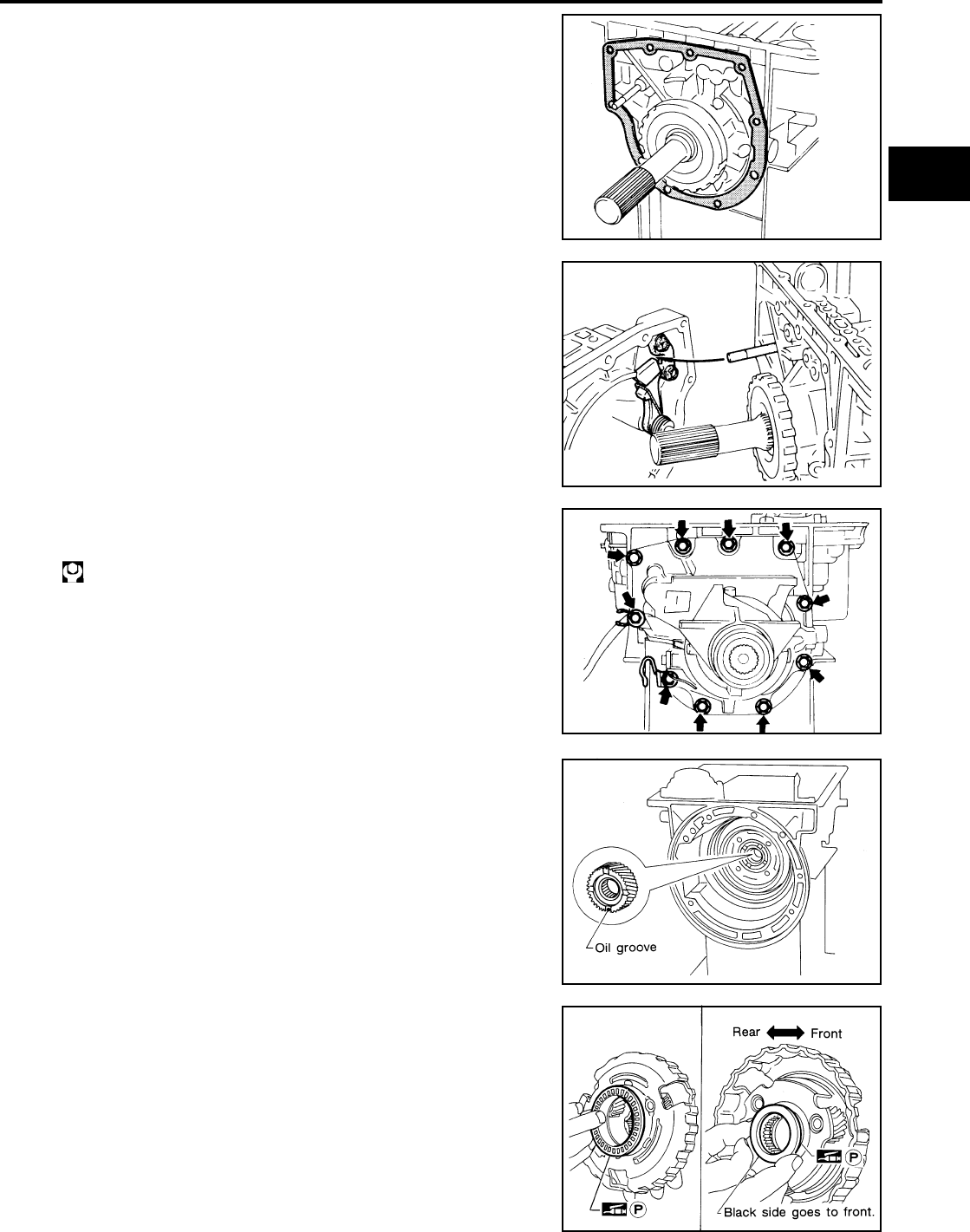 Oil groove

Rear Front

P

P

Black side goes to front.