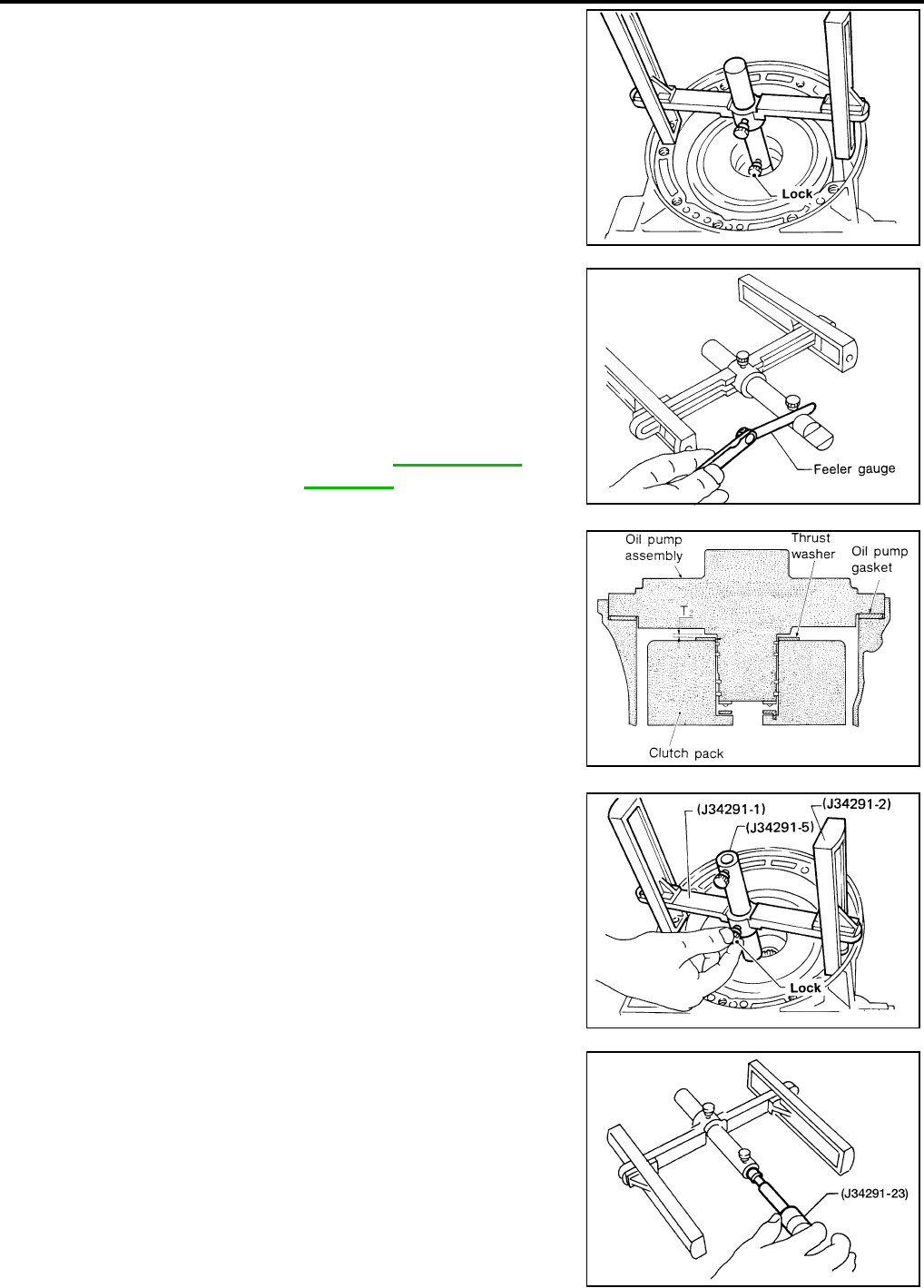 Lock

Feeler gauge

Oil pump assembly

Thrust washer

Oil pump gasket

$T_2$

Clutch pack

(J34291-1)

(J34291-5)

(J34291-2)

Lock

(J34291-23)