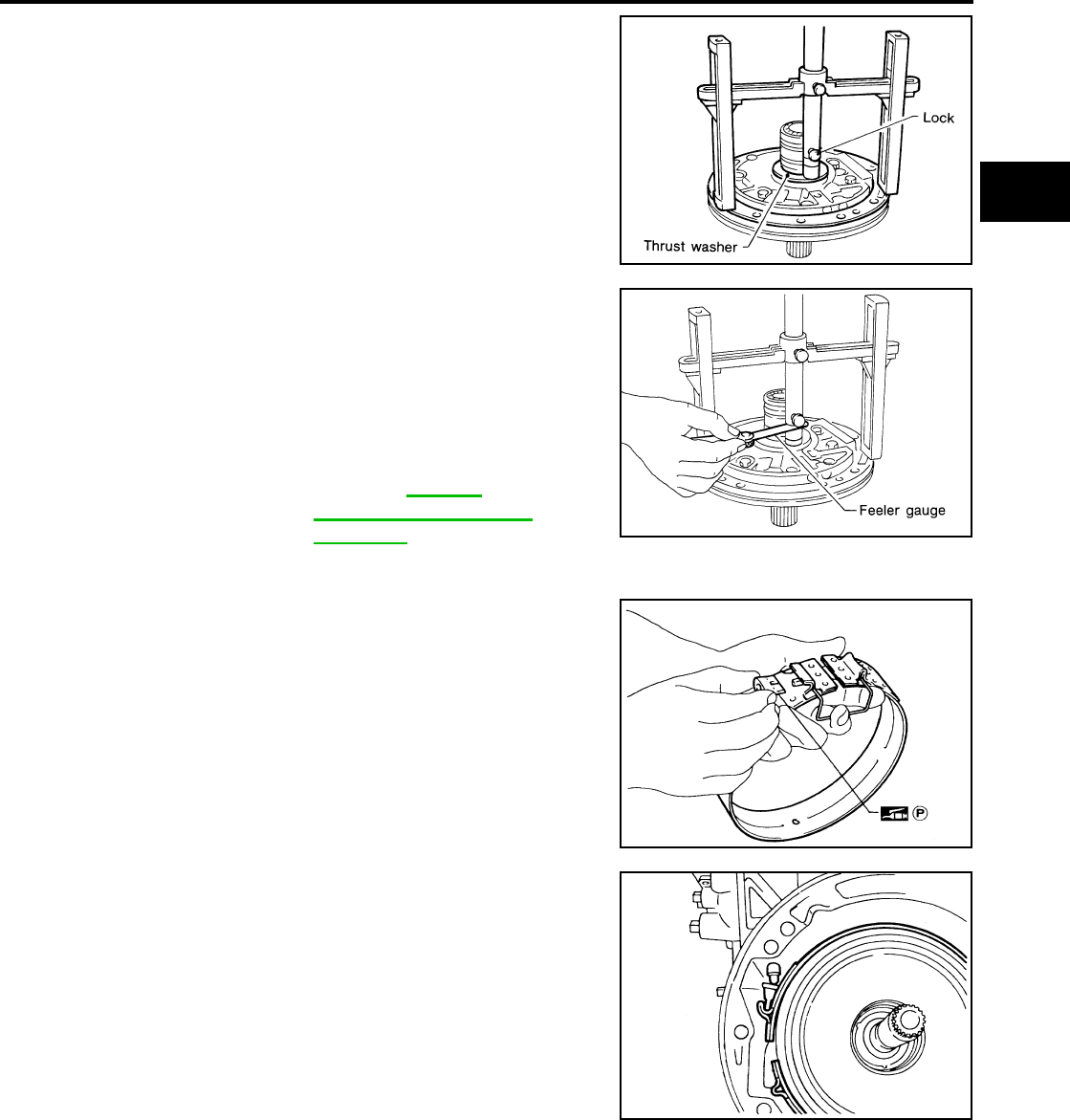 Lock

Thrust washer

Feeler gauge

P