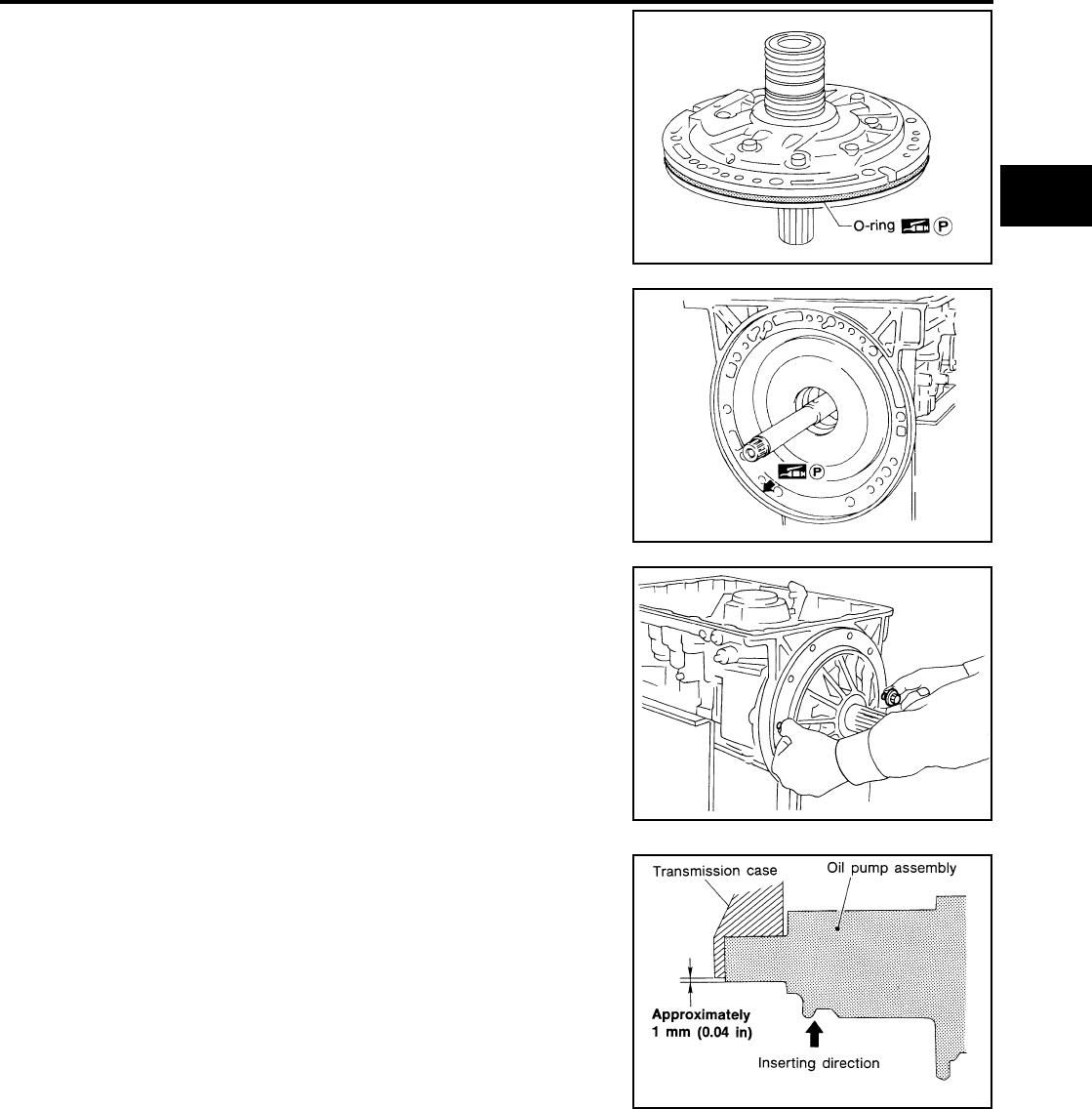 O-ring P

P

Transmission case
Oil pump assembly
Approximately 1 mm (0.04 in)
Inserting direction