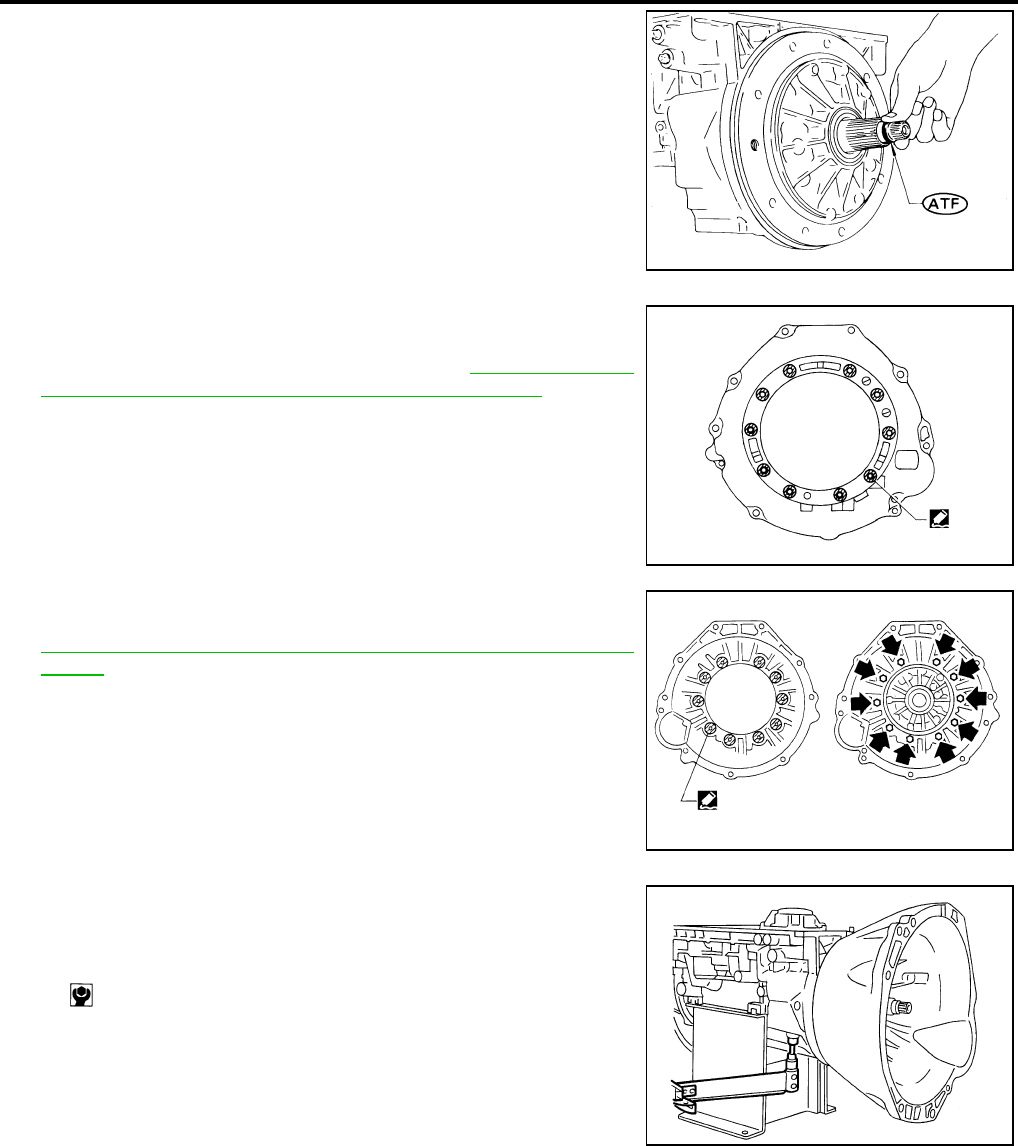 ATF