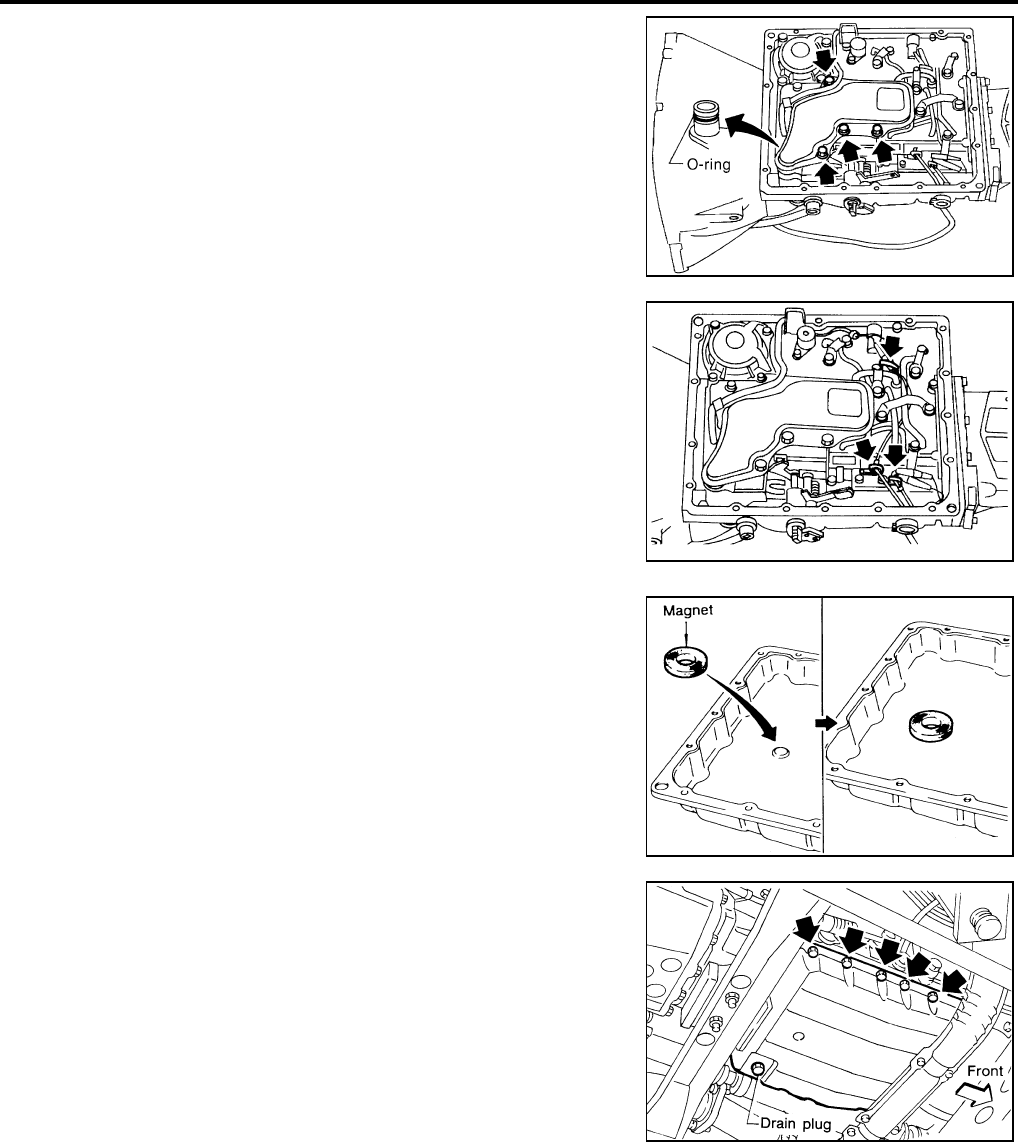 O-ring

Magnet

Front

Drain plug