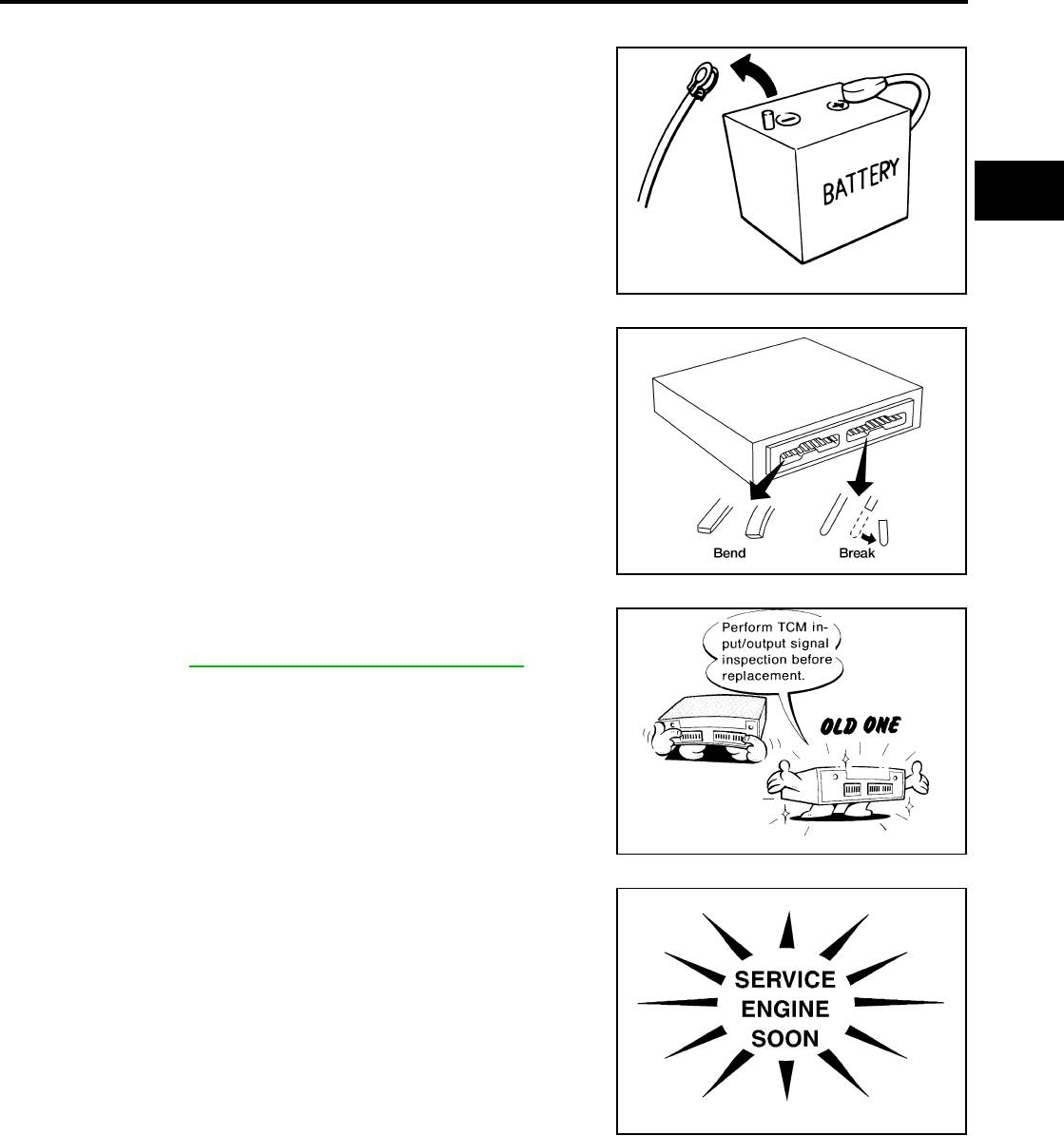 BATTERY

Bend

Break

Perform TCM input/output signal inspection before replacement.

OLD ONE

SERVICE
ENGINE
SOON