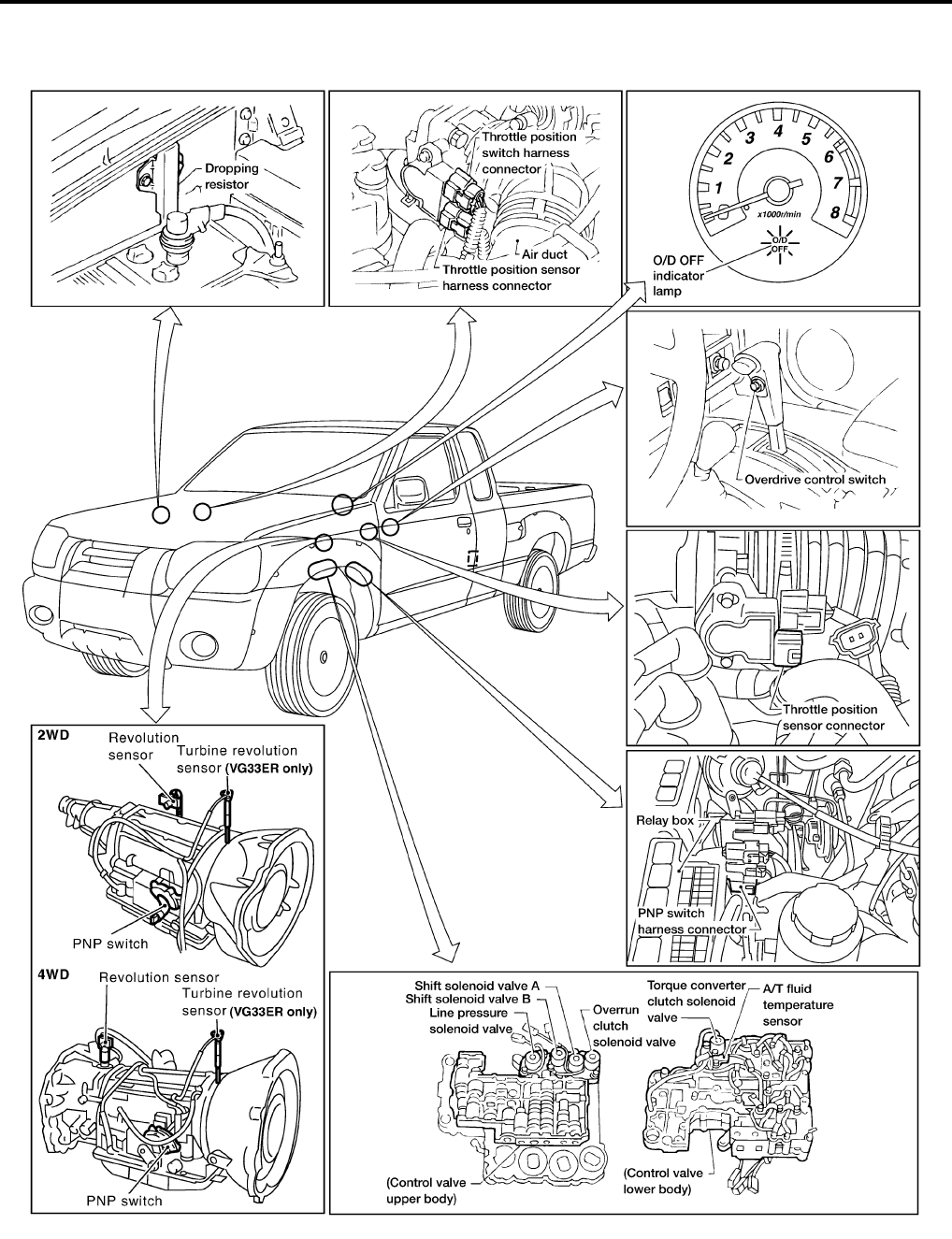 Dropping resistor

Throttle position switch harness connector

Air duct

Throttle position sensor harness connector

1 2 3 4 5 6 7 8

x1000r/min

O/D OFF

O/D OFF indicator lamp

Overdrive control switch

Throttle position sensor connector

Relay box

PNP switch harness connector

2WD

Revolution sensor

Turbine revolution sensor (VG33ER only)

PNP switch

4WD

Revolution sensor

Turbine revolution sensor (VG33ER only)

PNP switch

Shift solenoid valve A

Shift solenoid valve B

Line pressure solenoid valve

Overrun clutch solenoid valve

Torque converter clutch solenoid valve

A/T fluid temperature sensor

(Control valve upper body)

(Control valve lower body)