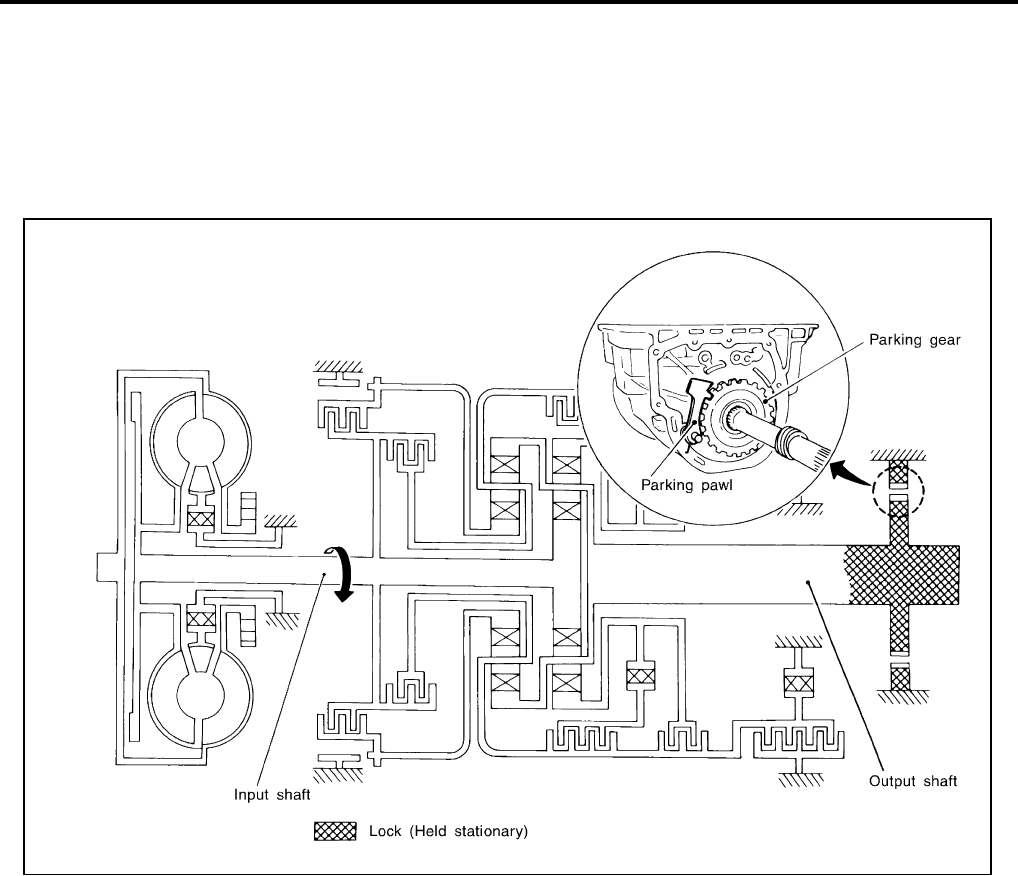 Parking gear

Parking pawl

Input shaft

Output shaft

Lock (Held stationary)