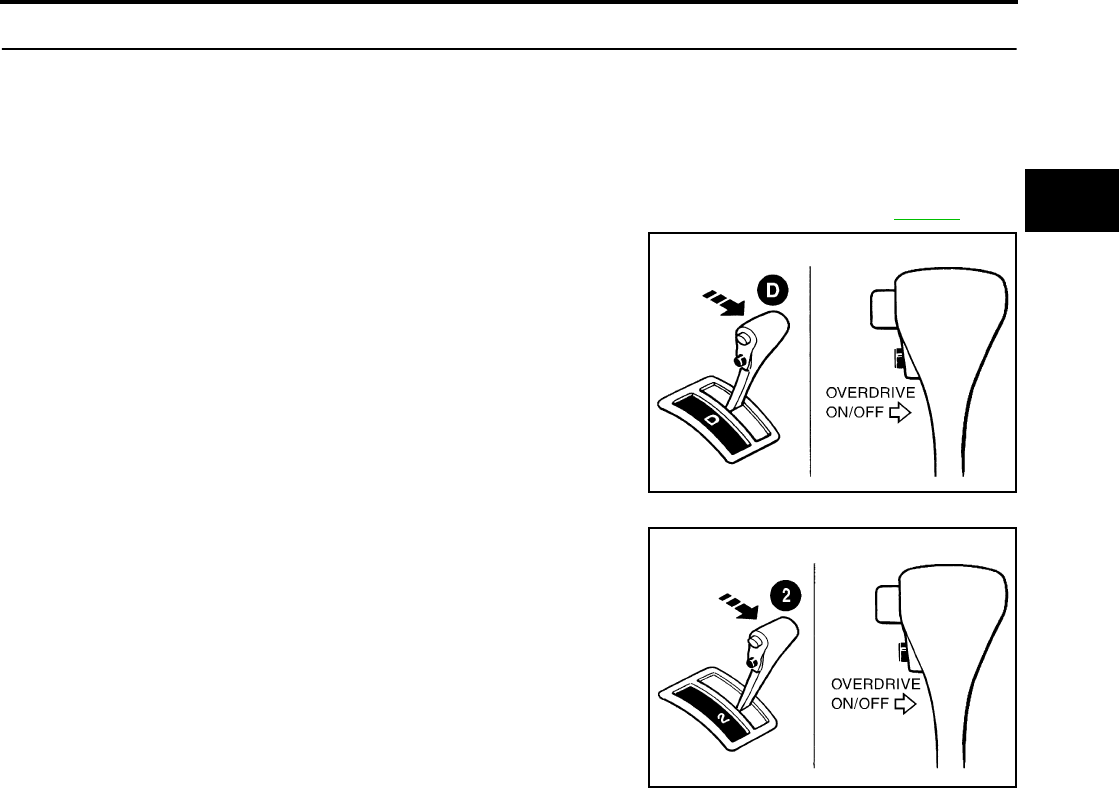 D

D

OVERDRIVE ON/OFF

2

2

OVERDRIVE ON/OFF