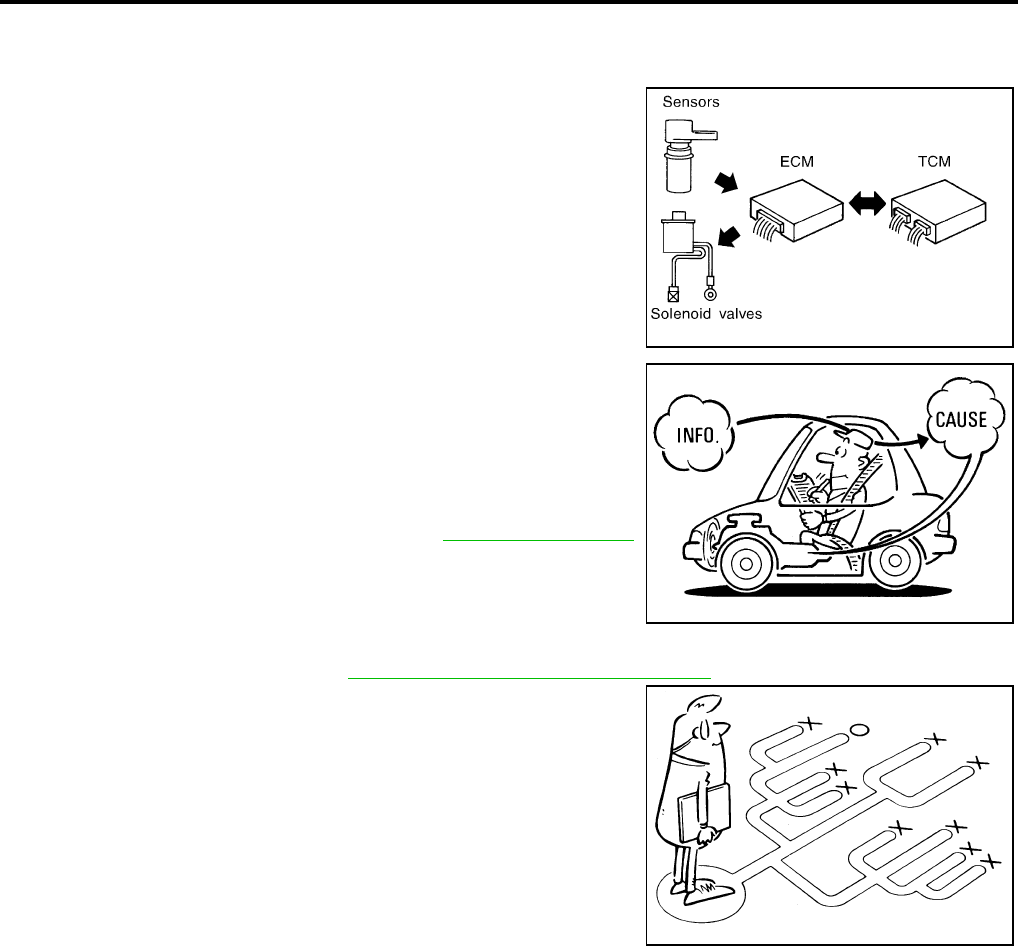 Sensors
ECM
TCM
Solenoid valves

INFO.
CAUSE