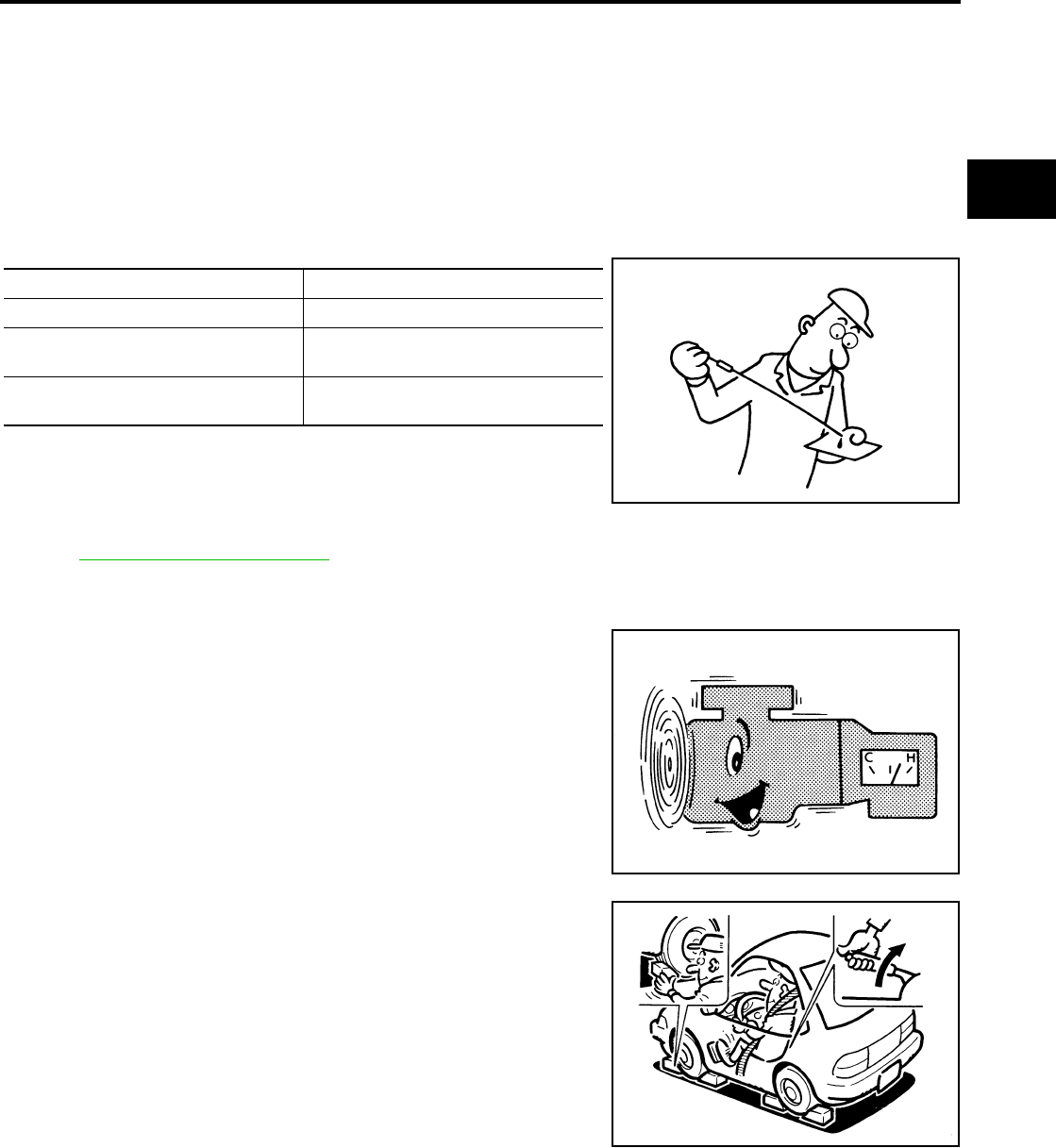 C H