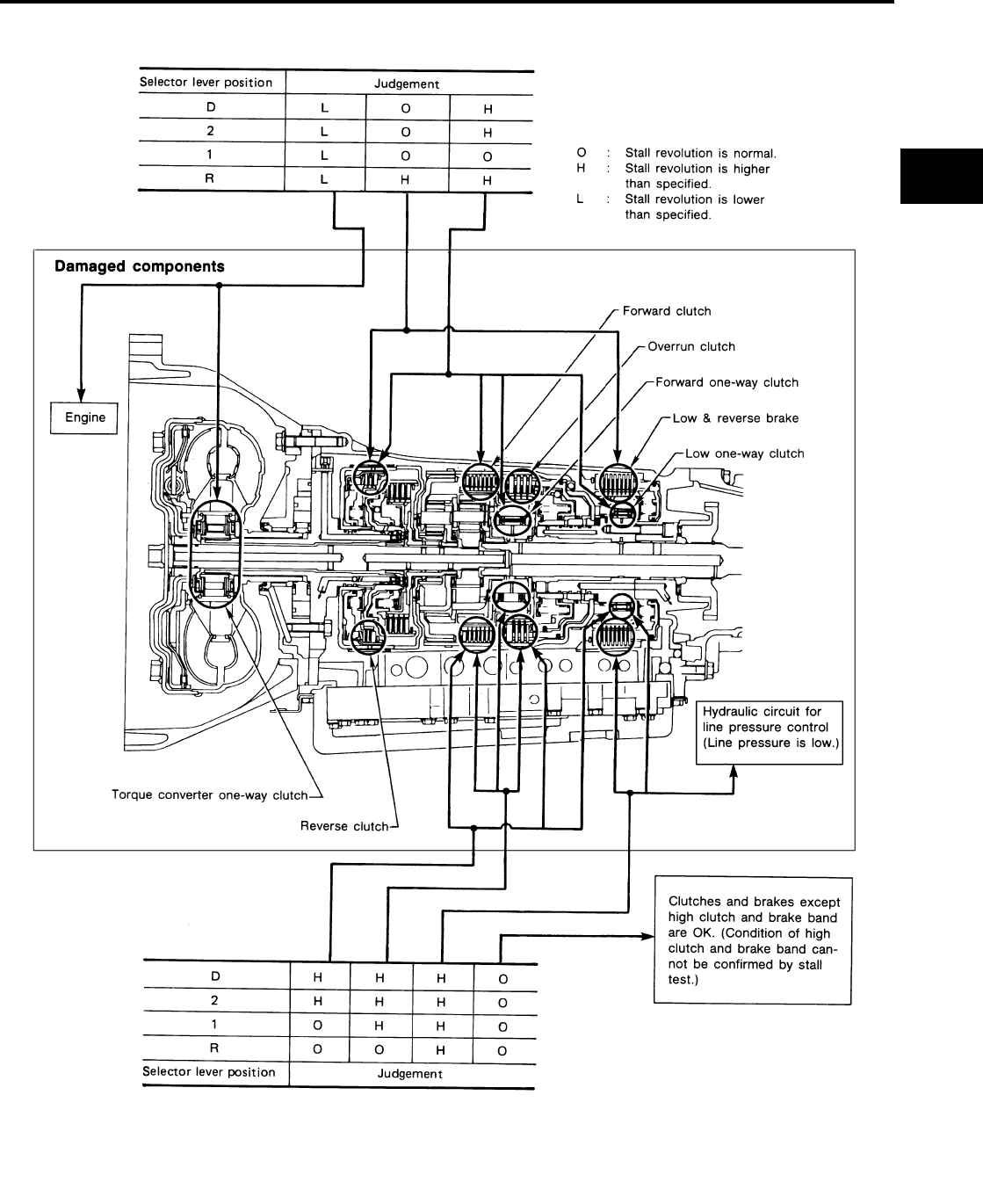 | Selector lever position | Judgement | | |
|---|---|---|---|
| D | L | O | H |
| 2 | L | O | H |
| 1 | L | O | O |
| R | L | H | H |

O : Stall revolution is normal.
H : Stall revolution is higher than specified.
L : Stall revolution is lower than specified.

Damaged components

Forward clutch

Overrun clutch

Forward one-way clutch

Low & reverse brake

Low one-way clutch

Engine

Hydraulic circuit for line pressure control (Line pressure is low.)

Torque converter one-way clutch

Reverse clutch

Clutches and brakes except high clutch and brake band are OK. (Condition of high clutch and brake band cannot be confirmed by stall test.)

| D | H | H | H | O |
|---|---|---|---|---|
| 2 | H | H | H | O |
| 1 | O | H | H | O |
| R | O | O | H | O |
| Selector lever position | Judgement | | | |