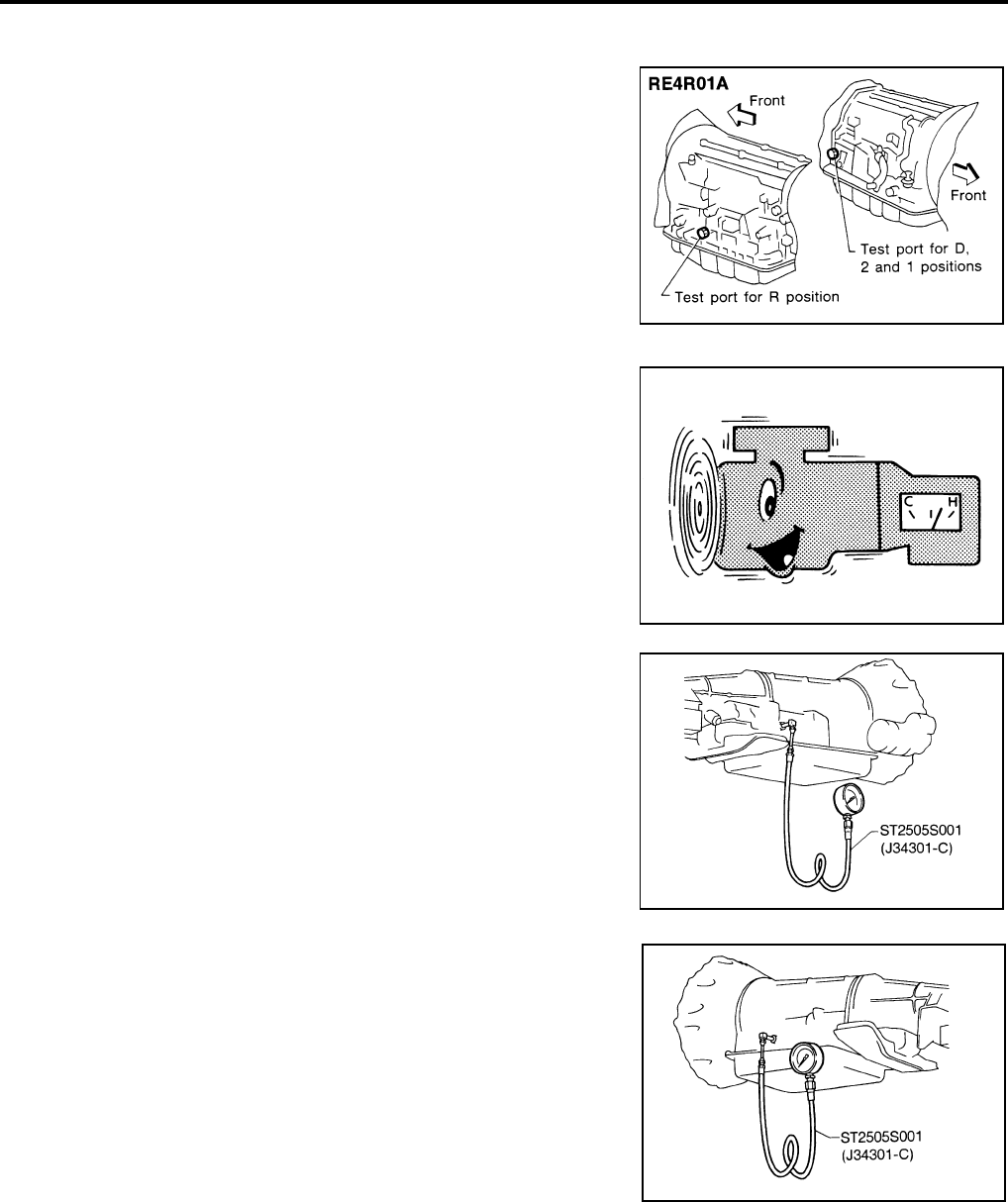 RE4R01A

Front

Front

Test port for D, 2 and 1 positions

Test port for R position

C H

ST2505S001 (J34301-C)

ST2505S001 (J34301-C)