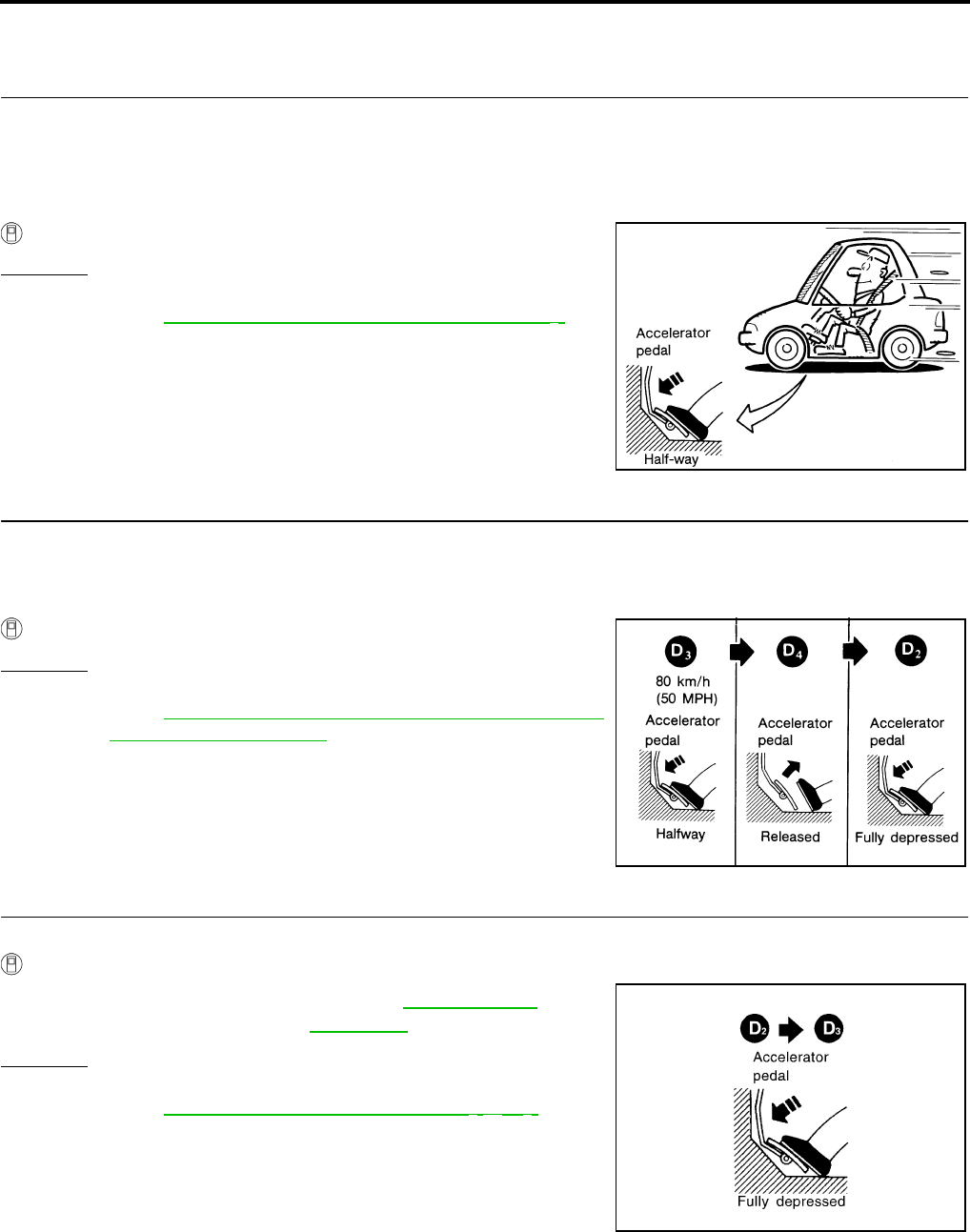 Accelerator pedal

Half-way

$D_3$

80 km/h (50 MPH)

Accelerator pedal

Halfway

$D_4$

Accelerator pedal

Released

$D_2$

Accelerator pedal

Fully depressed

$D_2$ $D_3$

Accelerator pedal

Fully depressed