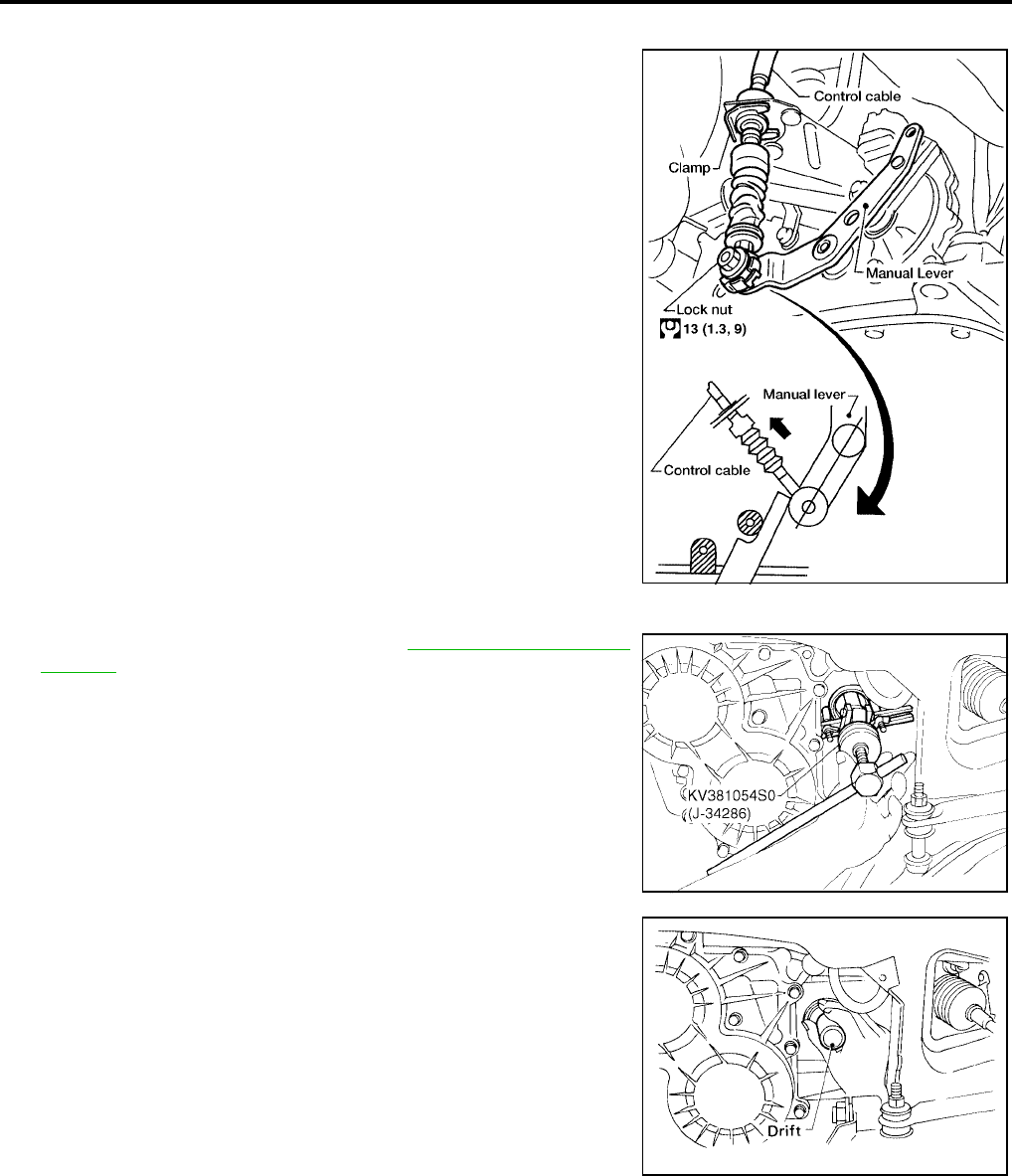 Control cable
Clamp
Manual Lever
Lock nut
13 (1.3, 9)
Manual lever
Control cable

KV381054S0
(J-34286)

Drift