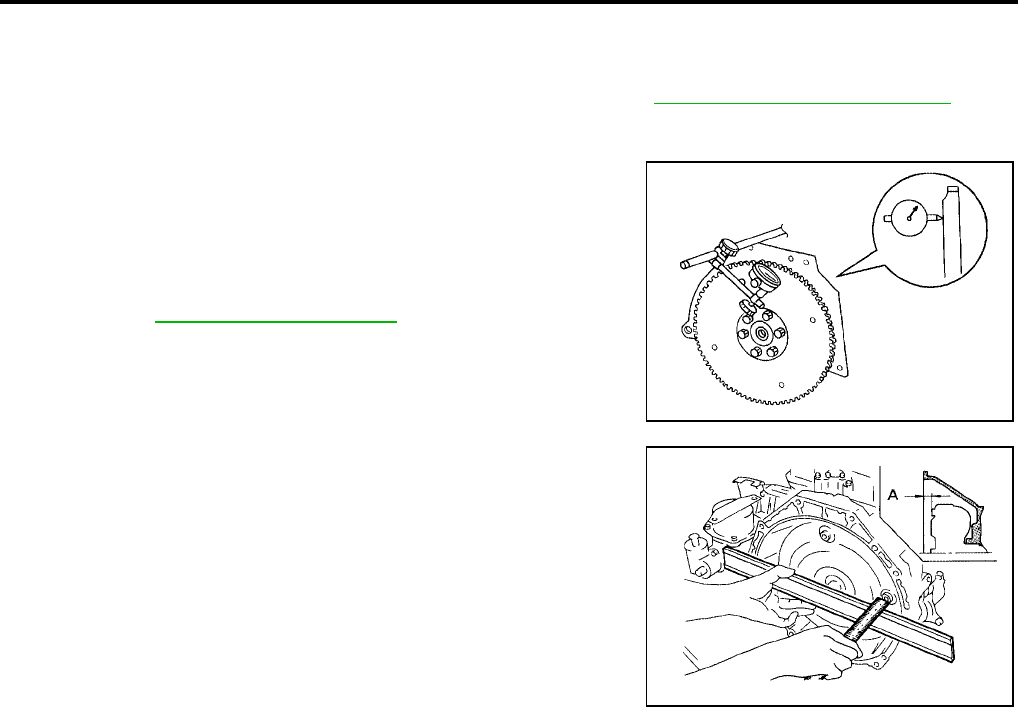 A