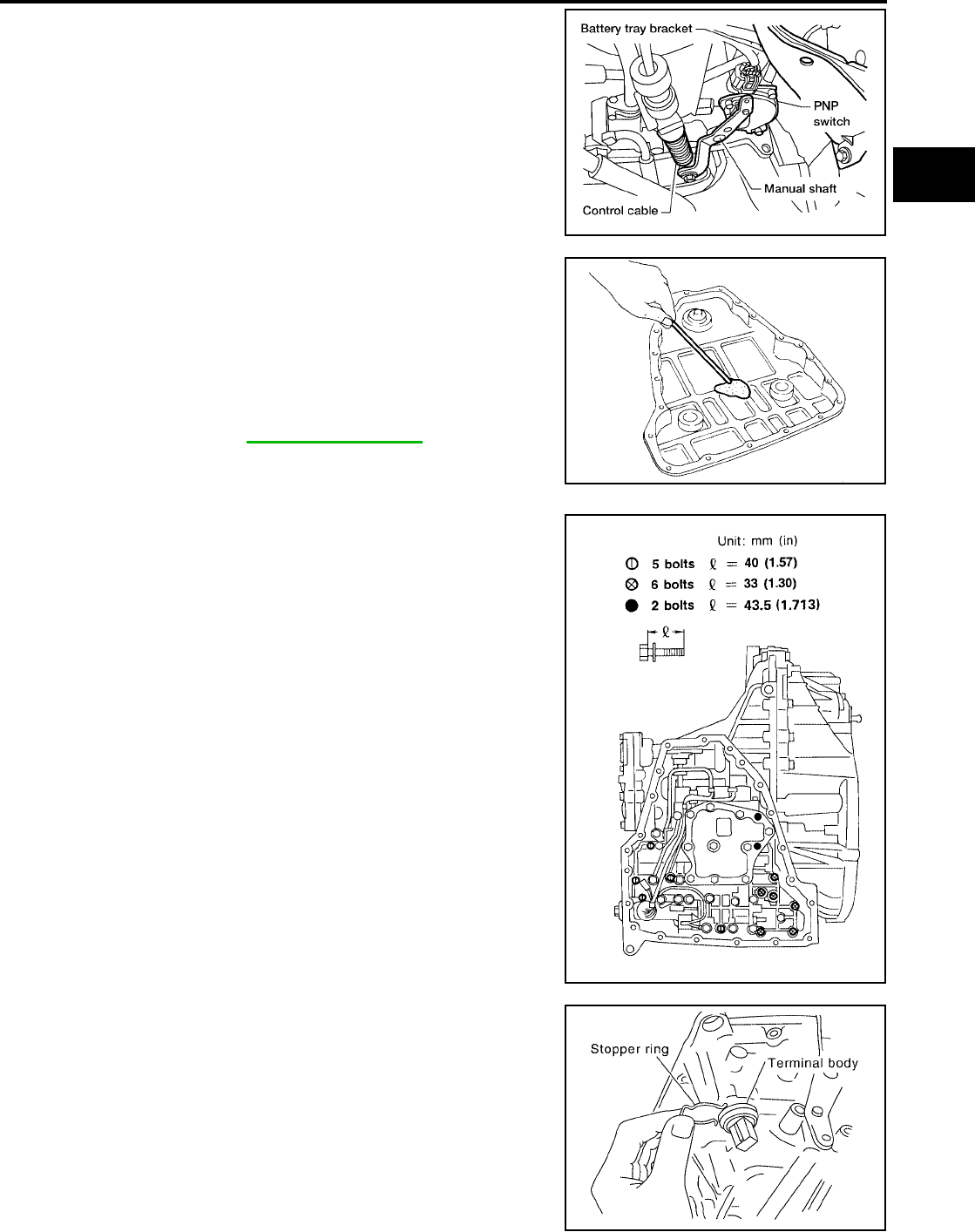 Battery tray bracket
PNP switch
Manual shaft
Control cable

Unit: mm (in)
5 bolts $\ell$ = 40 (1.57)
6 bolts $\ell$ = 33 (1.30)
2 bolts $\ell$ = 43.5 (1.713)
$\ell$

Stopper ring
Terminal body