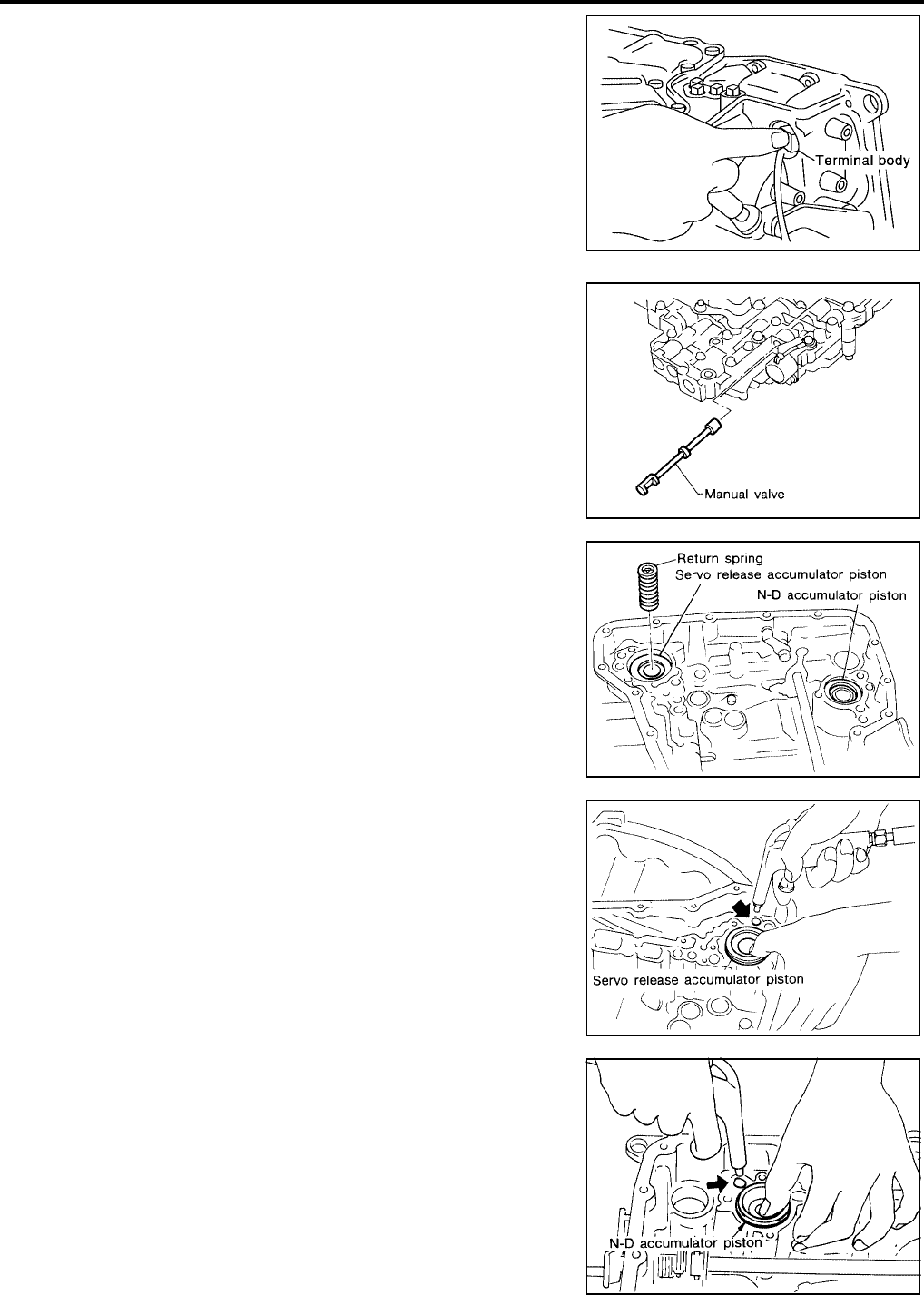 Terminal body

Manual valve

Return spring
Servo release accumulator piston
N-D accumulator piston

Servo release accumulator piston

N-D accumulator piston